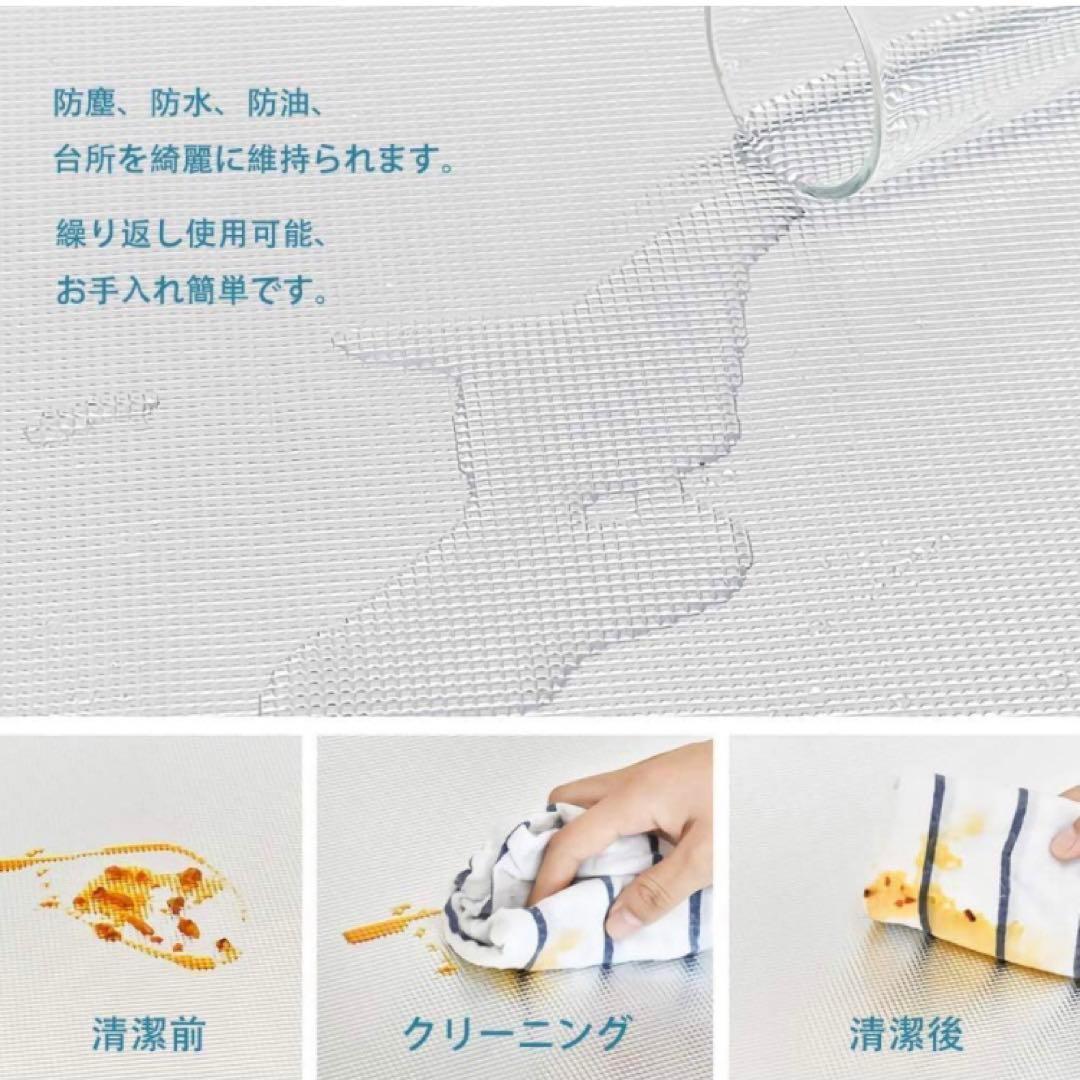 防塵、防水、防油、
台所を綺麗に維持られます。

繰り返し使用可能、
お手入れ簡単です。

清潔前

クリーニング

清潔後