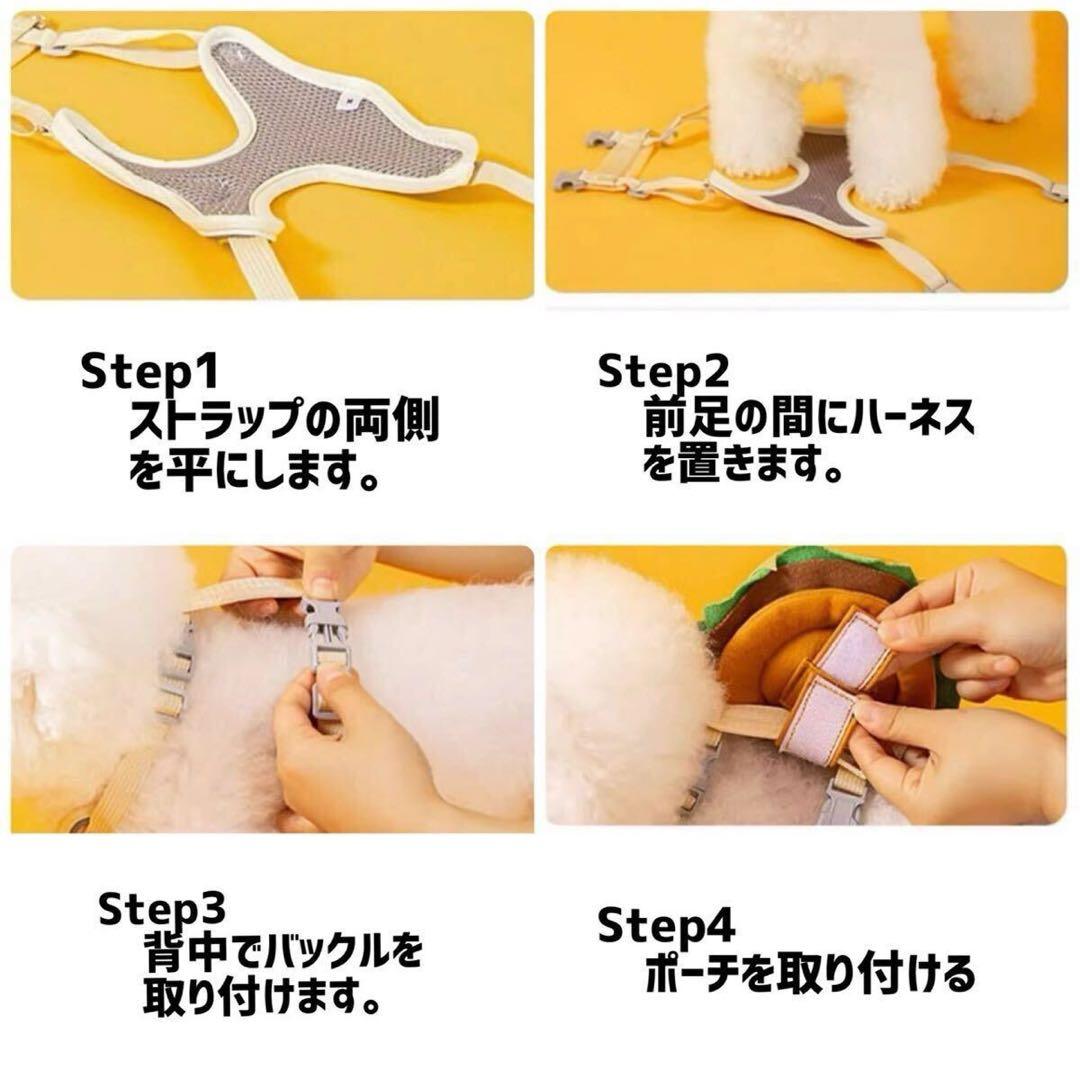 Step1
ストラップの両側を平にします。

Step2
前足の間にハーネスを置きます。

Step3
背中でバックルを取り付けます。

Step4
ポーチを取り付ける