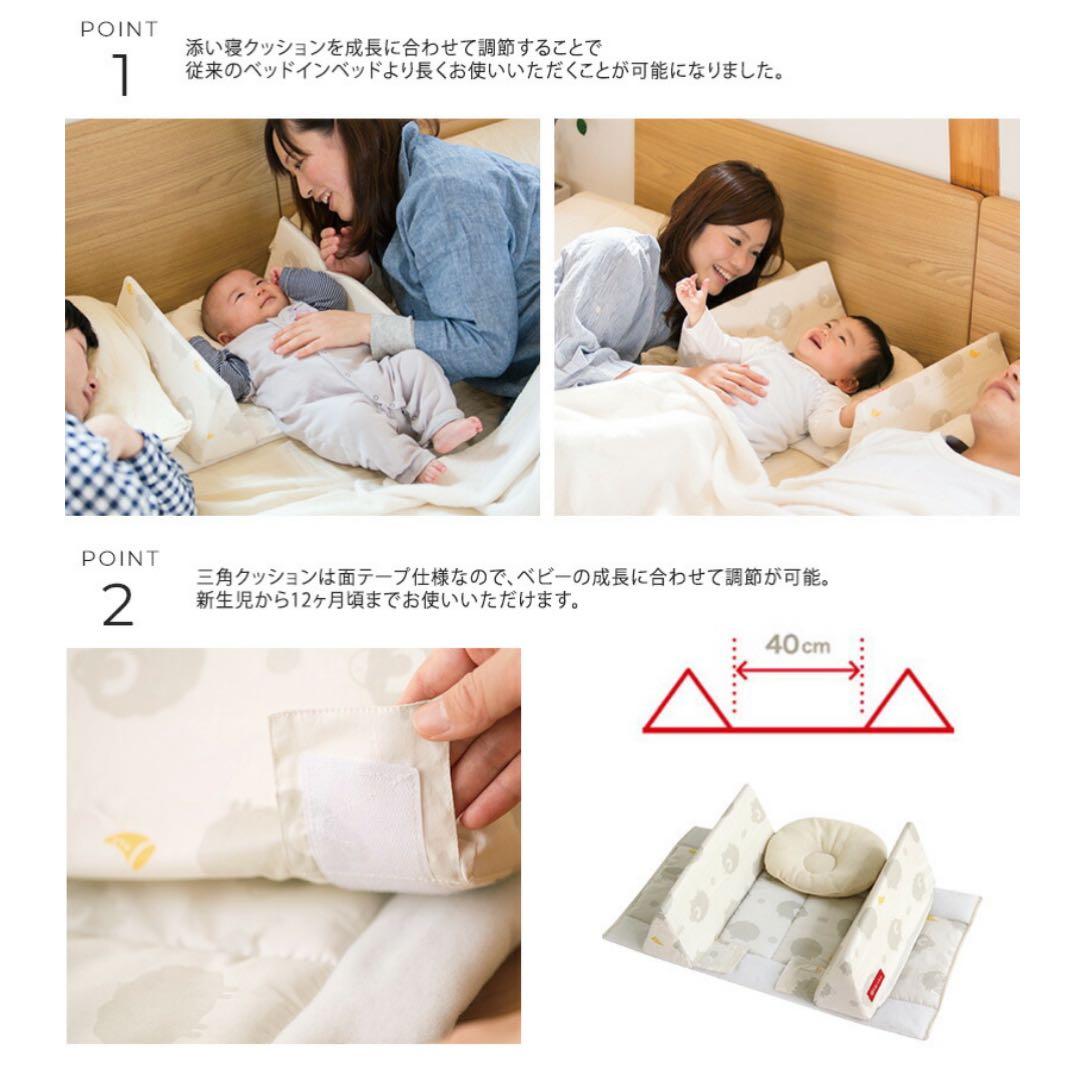 POINT
1

添い寝クッションを成長に合わせて調節することで
従来のベッドインベッドより長くお使いいただくことが可能になりました。

POINT
2

三角クッションは面テープ仕様なので、ベビーの成長に合わせて調節が可能。
新生児から12ヶ月頃までお使いいただけます。

40cm