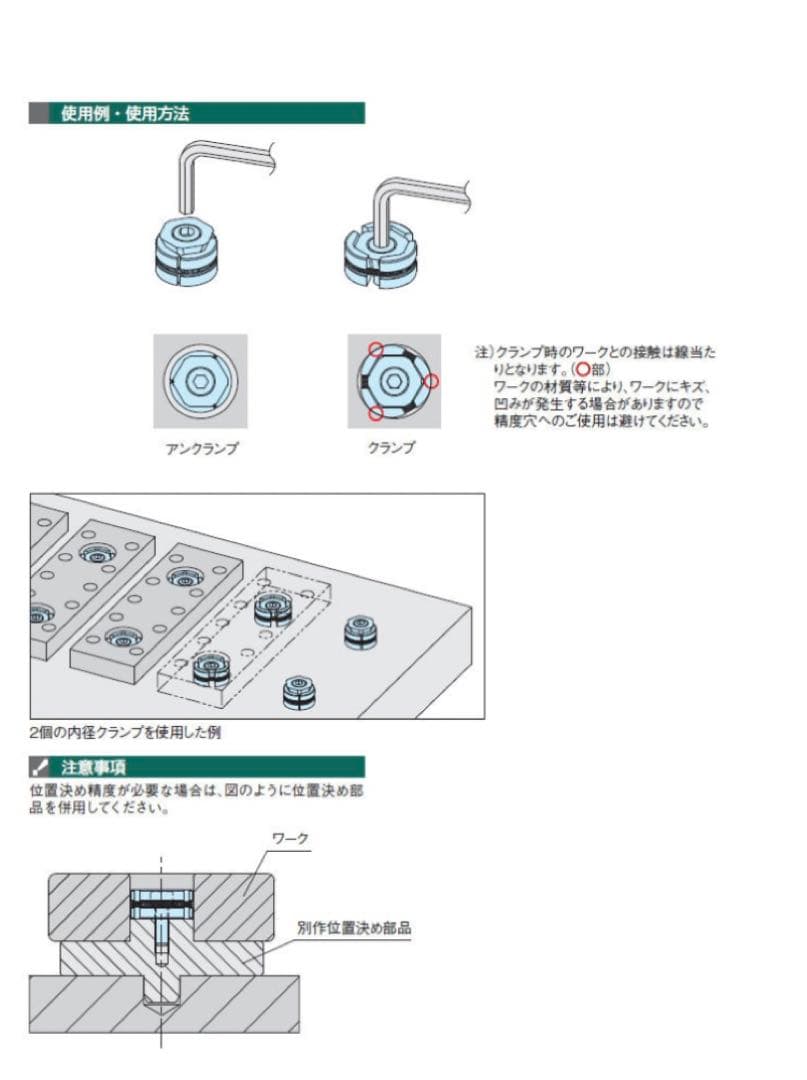 使用例・使用方法

アンクランプ

クランプ

注）クランプ時のワークとの接触は線当たりとなります。（○部）
ワークの材質等により、ワークにキズ、凹みが発生する場合がありますので精度穴へのご使用は避けてください。

2個の内径クランプを使用した例

注意事項

位置決め精度が必要な場合は、図のように位置決め部品を併用してください。

ワーク

別作位置決め部品