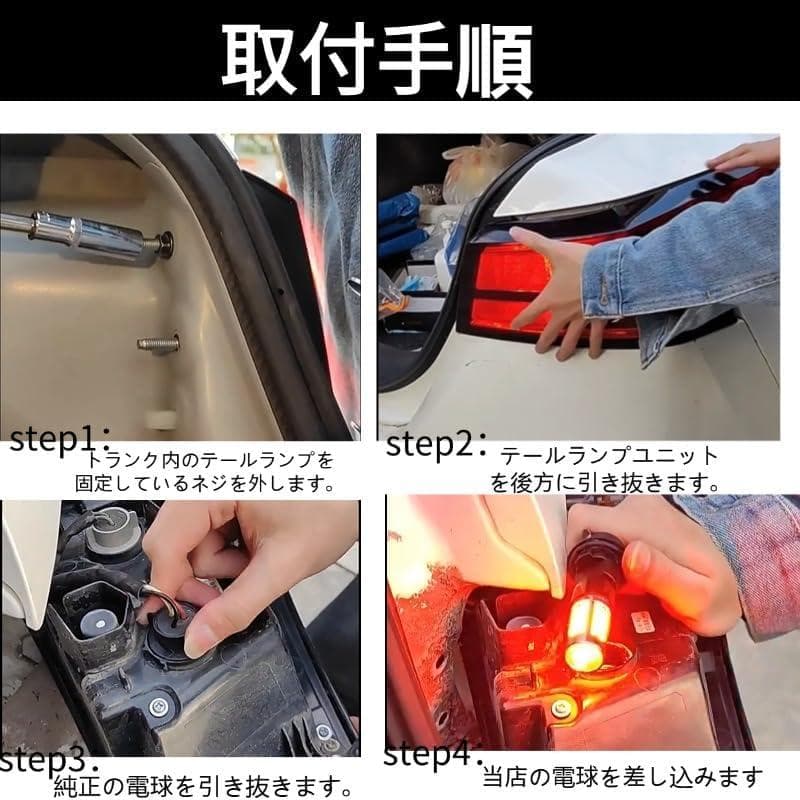 取付手順

step1：
トランク内のテールランプを固定しているネジを外します。

step2：
テールランプユニットを後方に引き抜きます。

step3：
純正の電球を引き抜きます。

step4：
当店の電球を差し込みます