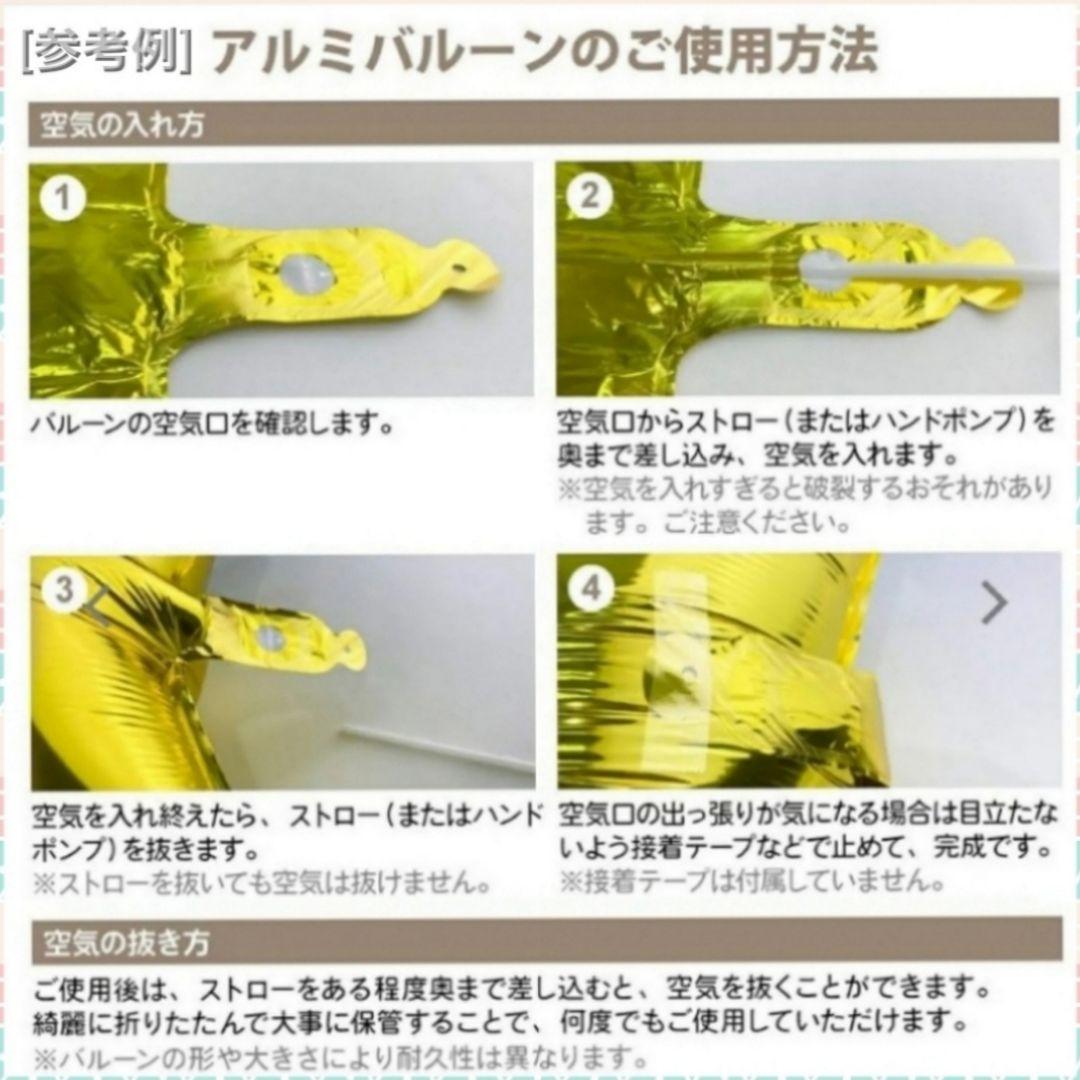 [参考例] アルミバルーンのご使用方法

空気の入れ方

1

バルーンの空気口を確認します。

2

空気口からストロー（またはハンドポンプ）を奥まで差し込み、空気を入れます。
※空気を入れすぎると破裂するおそれがあります。ご注意ください。

3

空気を入れ終えたら、ストロー（またはハンドポンプ）を抜きます。
※ストローを抜いても空気は抜けません。

4

空気口の出っ張りが気になる場合は目立たないよう接着テープなどで止めて、完成です。
※接着テープは付属していません。

空気の抜き方

ご使用後は、ストローをある程度奥まで差し込むと、空気を抜くことができます。
綺麗に折りたたんで大事に保管することで、何度でもご使用していただけます。
※バルーンの形や大きさにより耐久性は異なります。