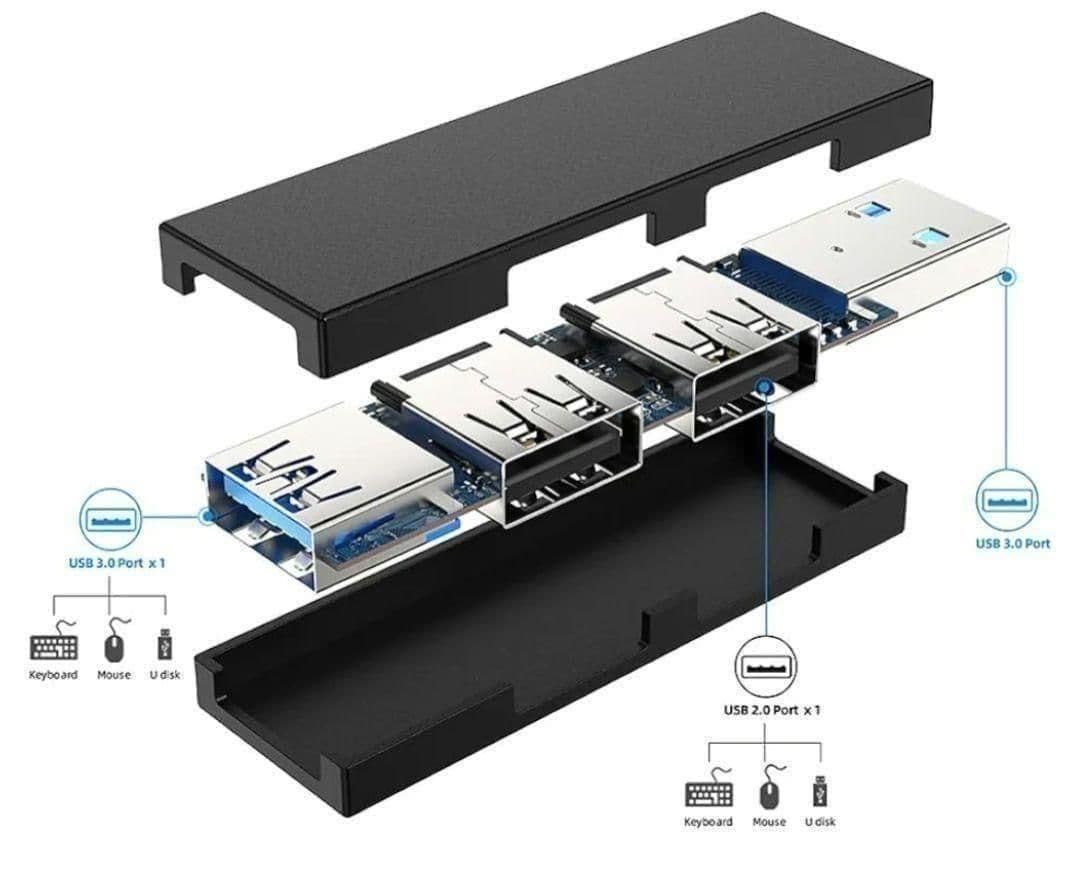 USB 3.0 Port x 1

Keyboard Mouse U disk

USB 3.0 Port

USB 2.0 Port x 1

Keyboard Mouse U disk