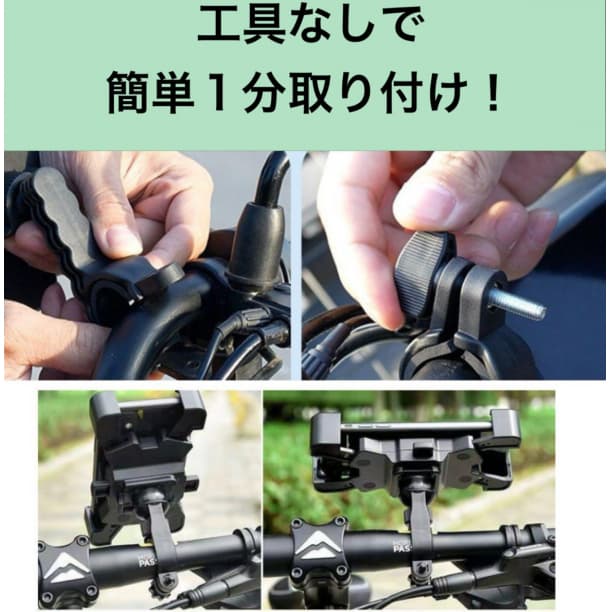 工具なしで

簡単１分取り付け！

PAS

PAS