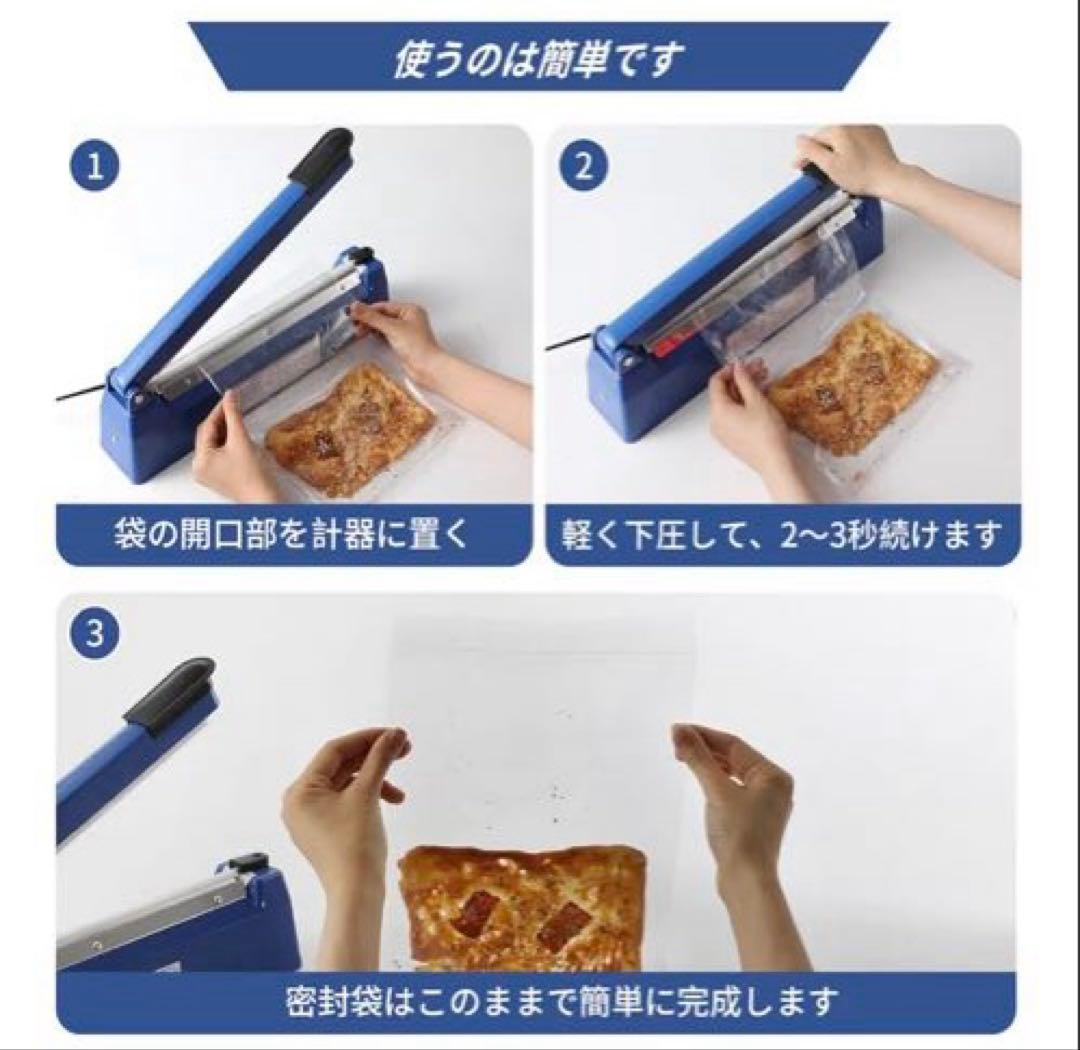 使うのは簡単です

1

袋の開口部を計器に置く

2

軽く下圧して、2〜3秒続けます

3

密封袋はこのままで簡単に完成します