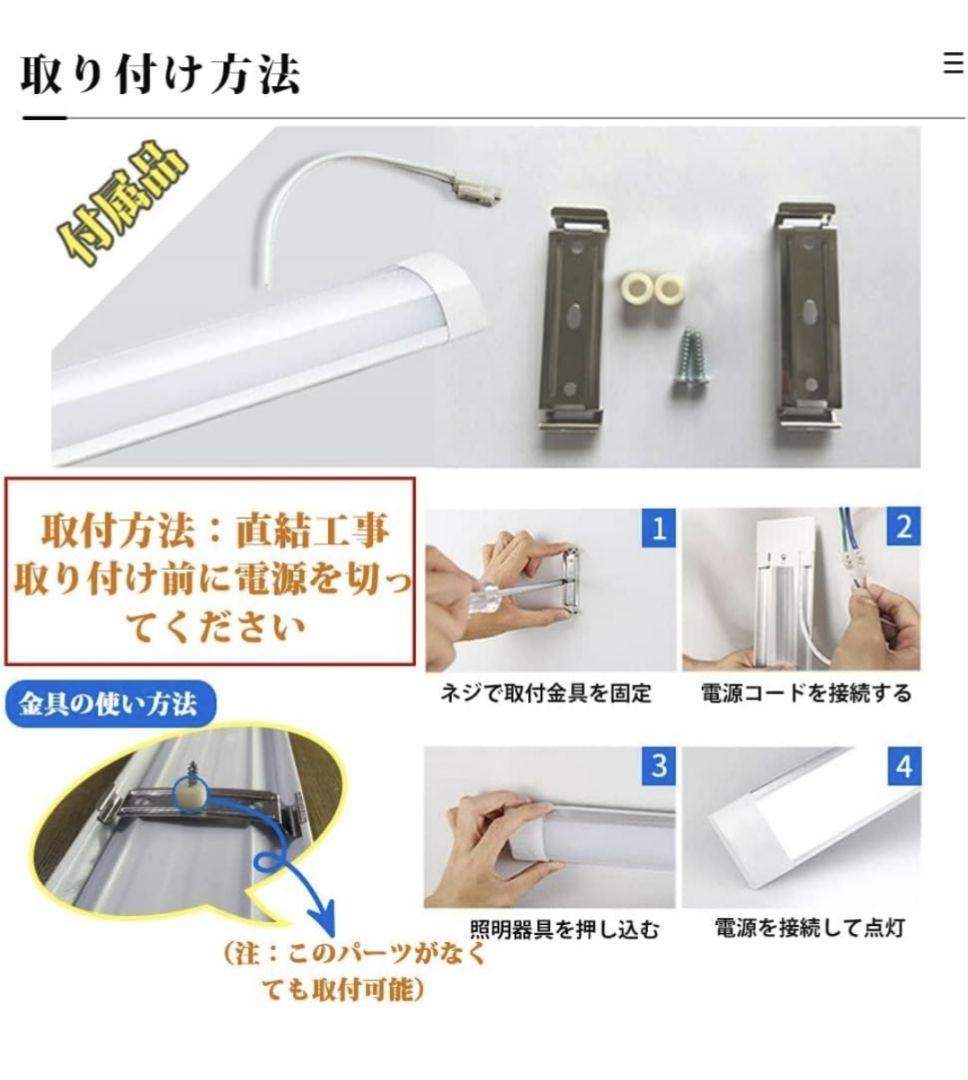 取り付け方法

付属品

取付方法：直結工事
取り付け前に電源を切ってください

金具の使い方法

（注：このパーツがなくても取付可能）

1
ネジで取付金具を固定

2
電源コードを接続する

3
照明器具を押し込む

4
電源を接続して点灯