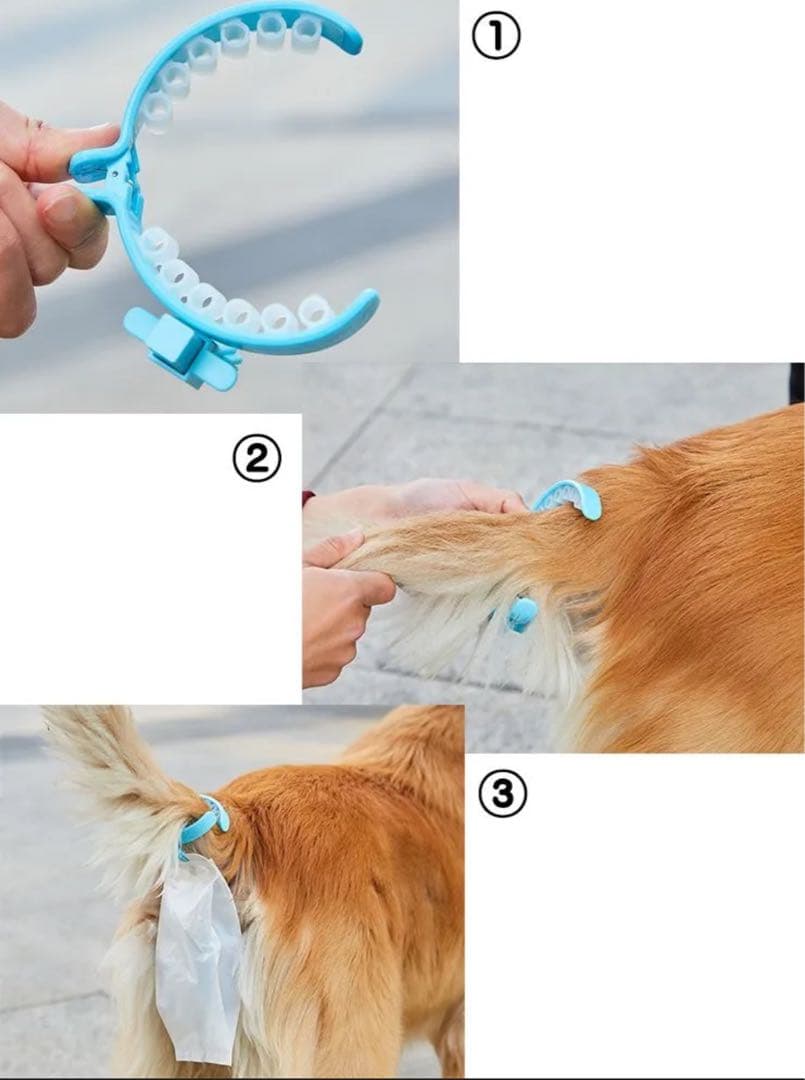 ①

②

③