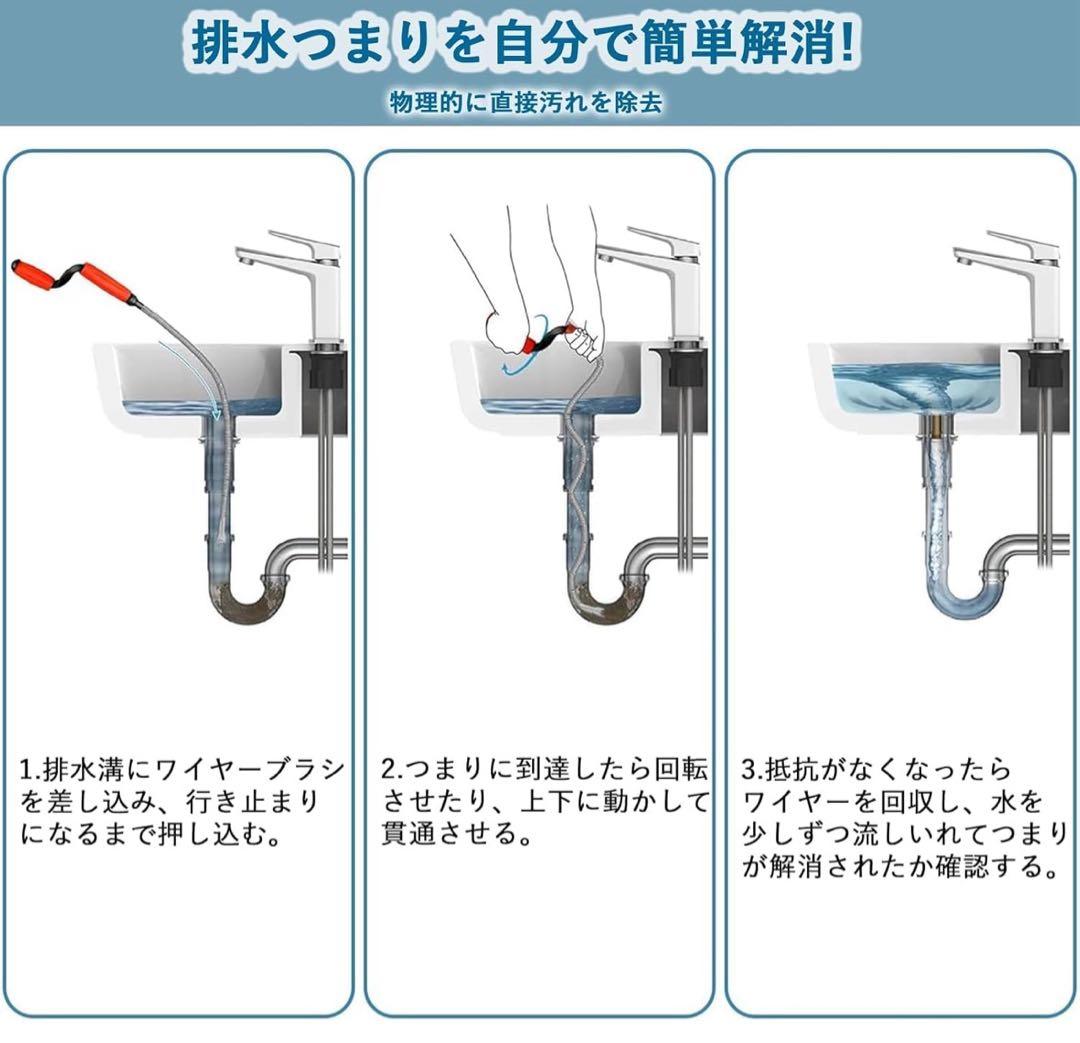 排水つまりを自分で簡単解消!

物理的に直接汚れを除去

1.排水溝にワイヤーブラシを差し込み、行き止まりになるまで押し込む。

2.つまりに到達したら回転させたり、上下に動かして貫通させる。

3.抵抗がなくなったらワイヤーを回収し、水を少しずつ流しいれてつまりが解消されたか確認する。