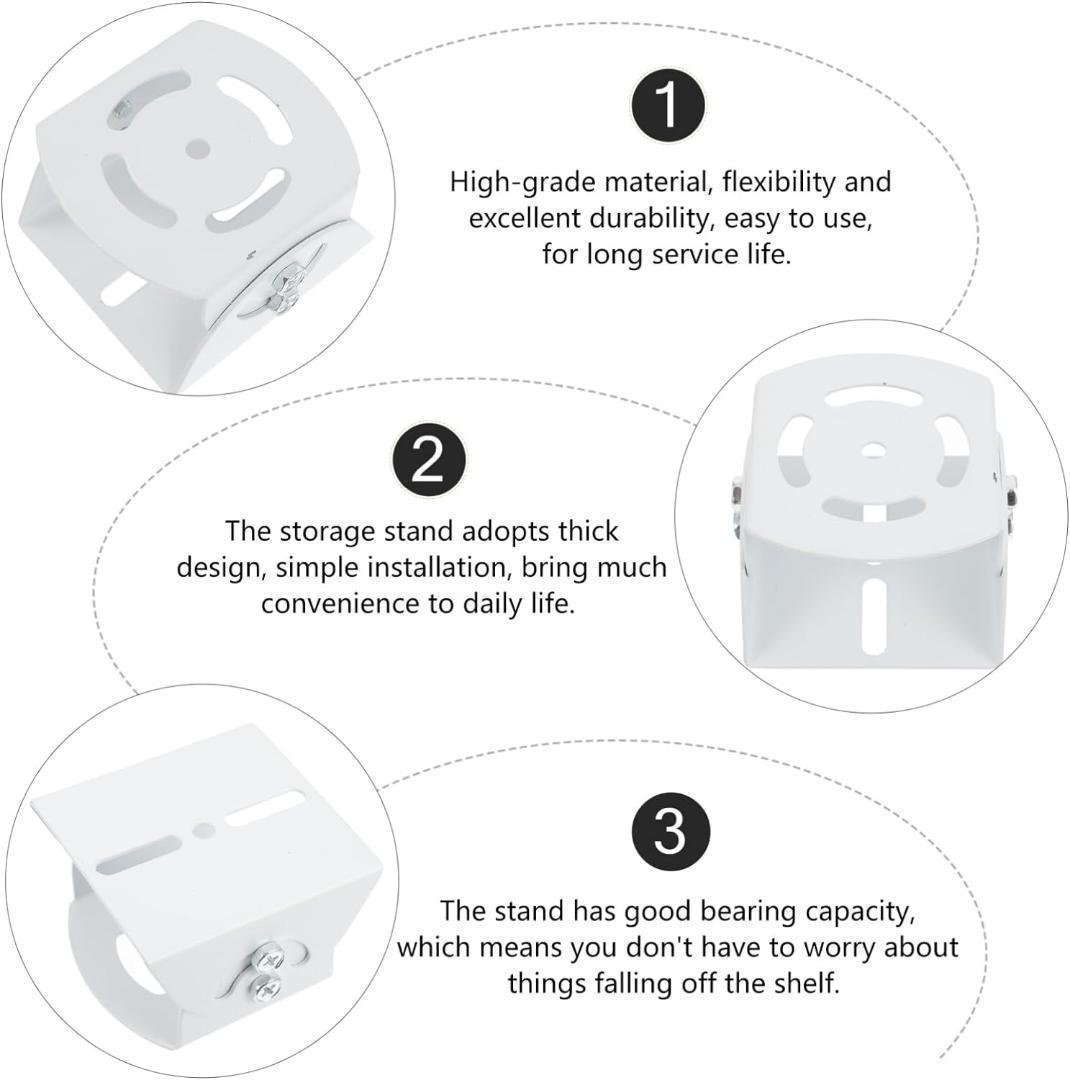 1

High-grade material, flexibility and excellent durability, easy to use, for long service life.

2

The storage stand adopts thick design, simple installation, bring much convenience to daily life.

3

The stand has good bearing capacity, which means you don't have to worry about things falling off the shelf.