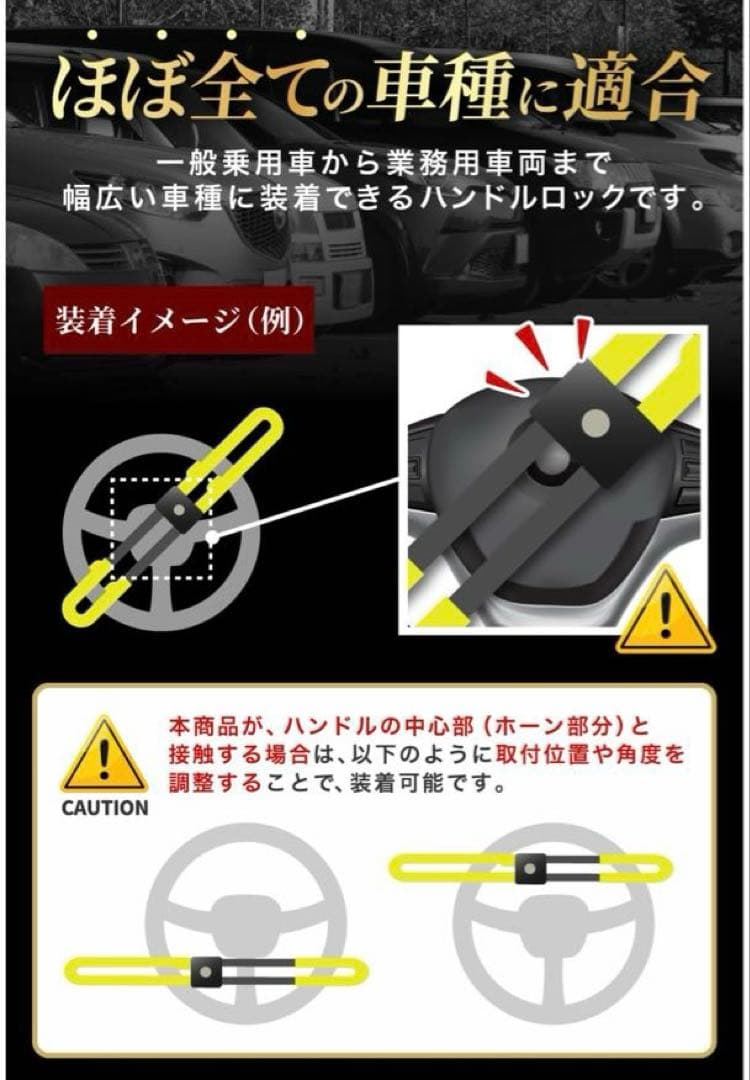 ほぼ全ての車種に適合

一般乗用車から業務用車両まで
幅広い車種に装着できるハンドルロックです。

装着イメージ（例）

CAUTION

本商品が、ハンドルの中心部（ホーン部分）と接触する場合は、以下のように取付位置や角度を調整することで、装着可能です。