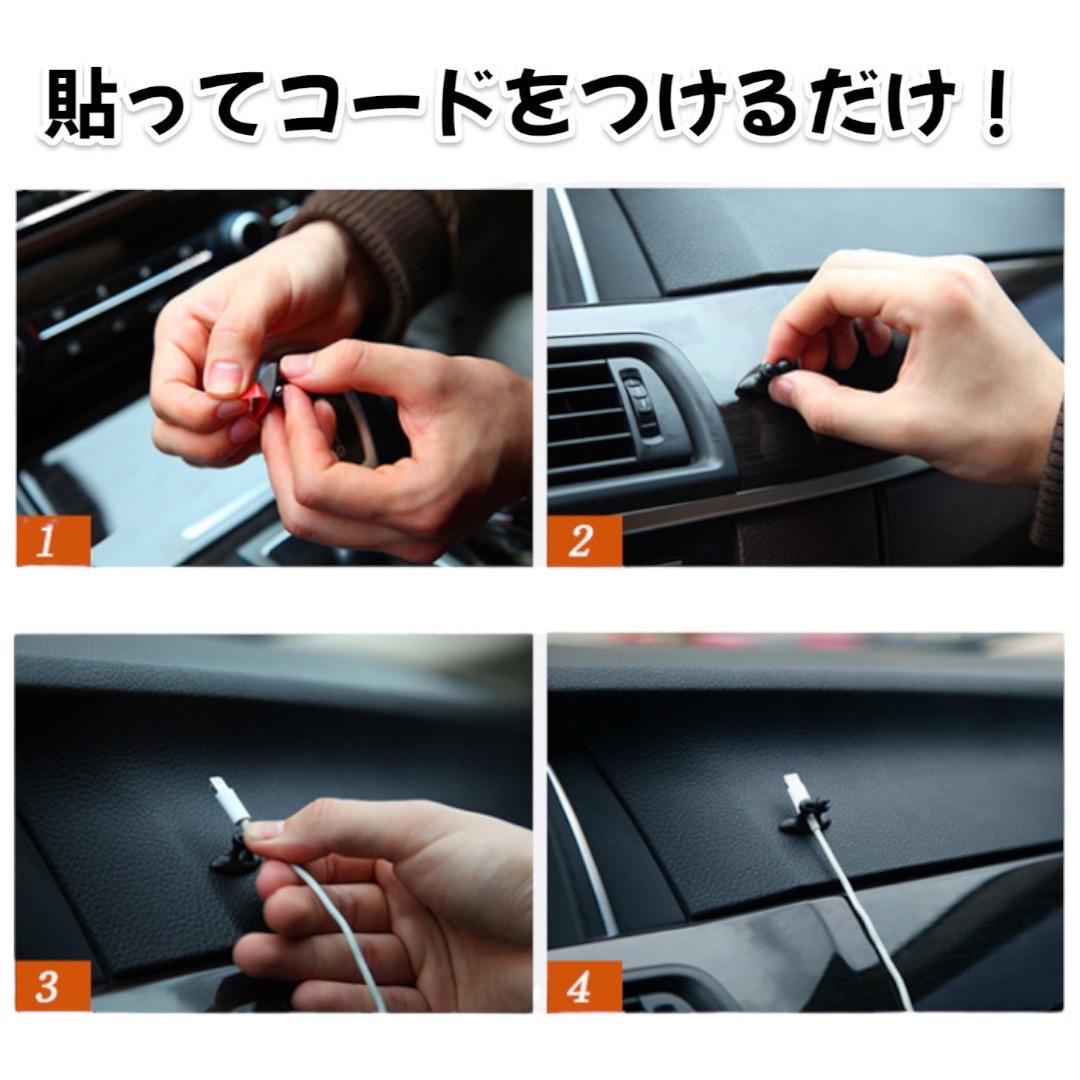 貼ってコードをつけるだけ！

1

2

3

4