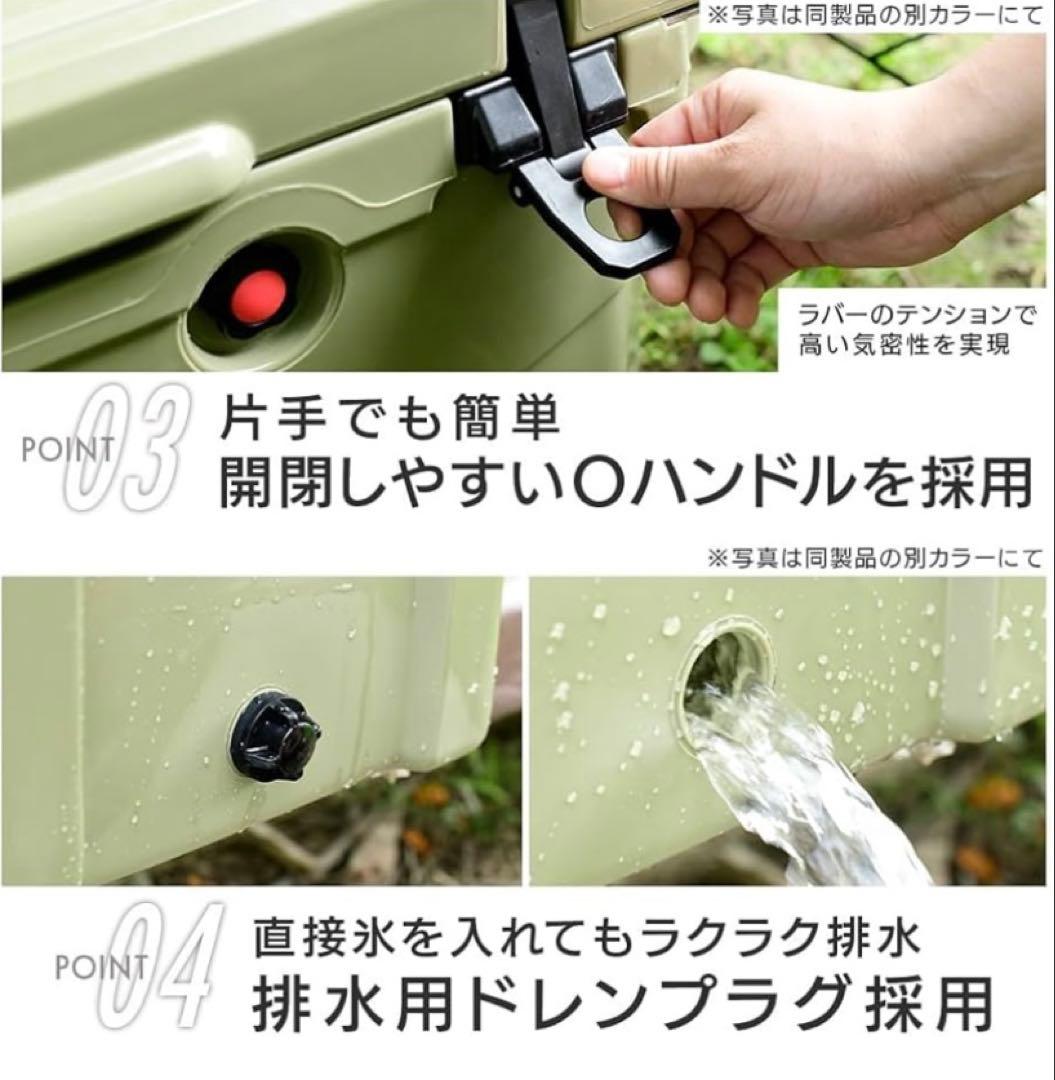 ※写真は同製品の別カラーにて

ラバーのテンションで
高い気密性を実現

POINT 03 片手でも簡単
開閉しやすいOハンドルを採用

※写真は同製品の別カラーにて

POINT 04 直接氷を入れてもラクラク排水
排水用ドレンプラグ採用