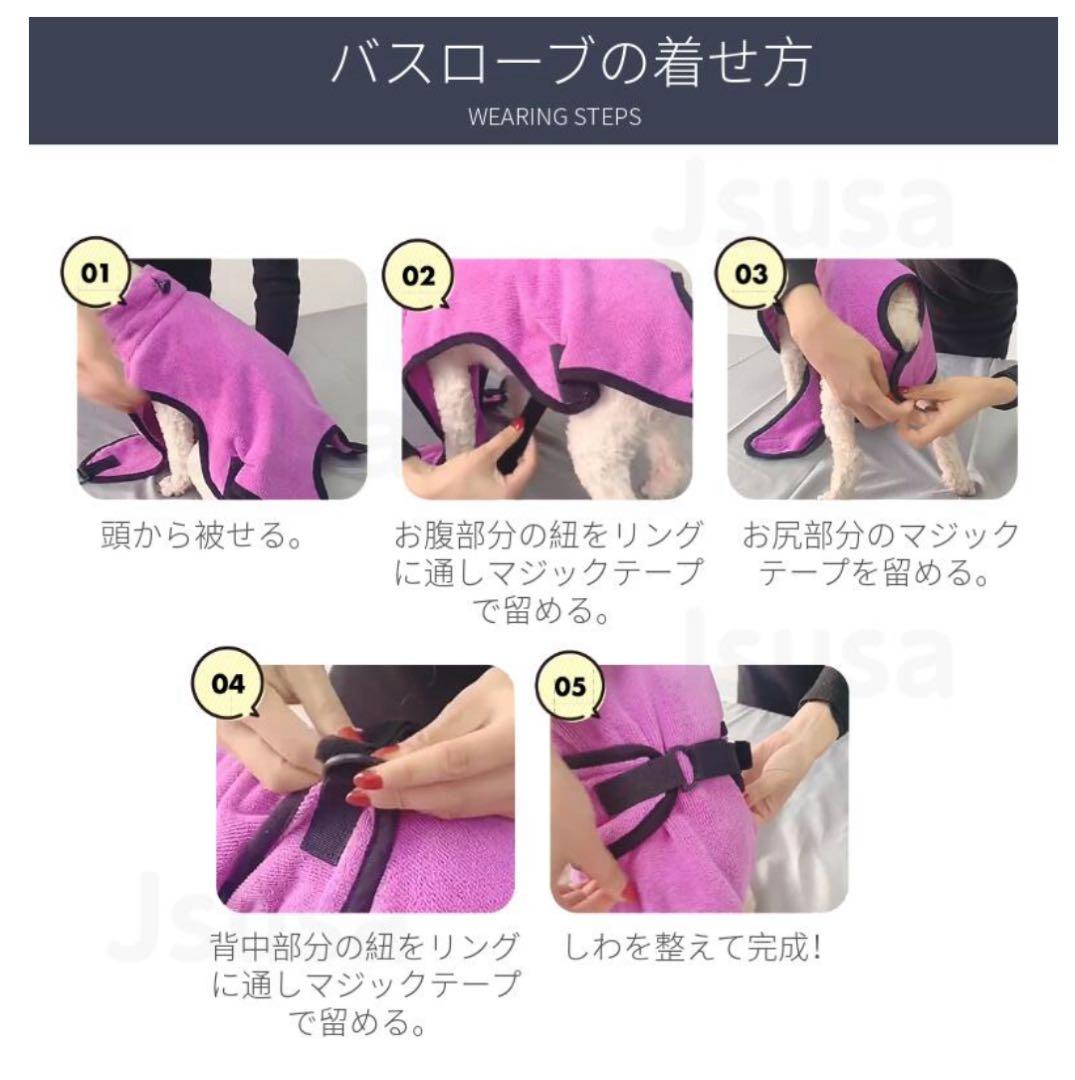 バスローブの着せ方
WEARING STEPS

Jsusa

01
頭から被せる。

02
お腹部分の紐をリングに通しマジックテープで留める。

03
お尻部分のマジックテープを留める。

Jsusa

04
背中部分の紐をリングに通しマジックテープで留める。

05
しわを整えて完成!

Jsusa