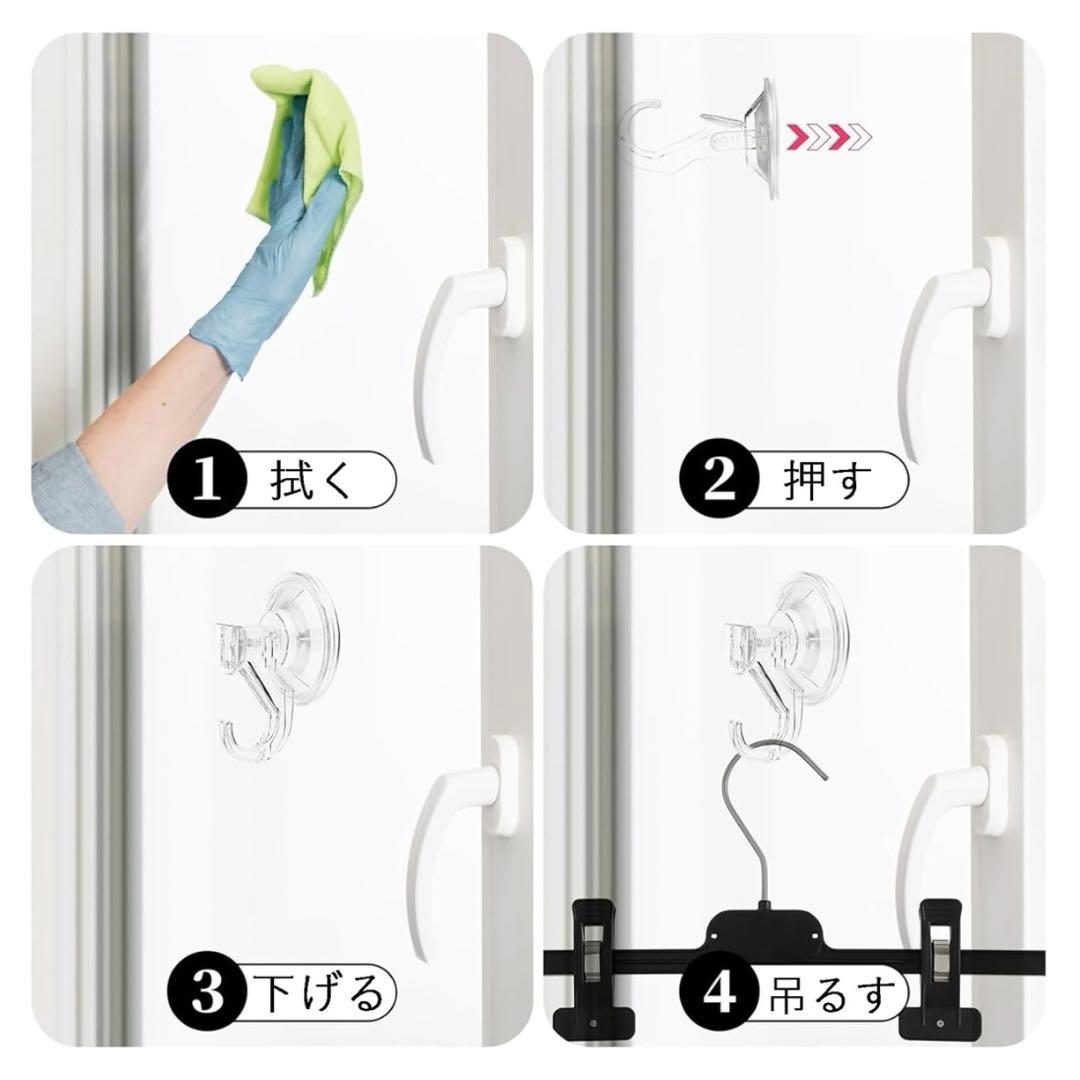 1 拭く

2 押す

3 下げる

4 吊るす