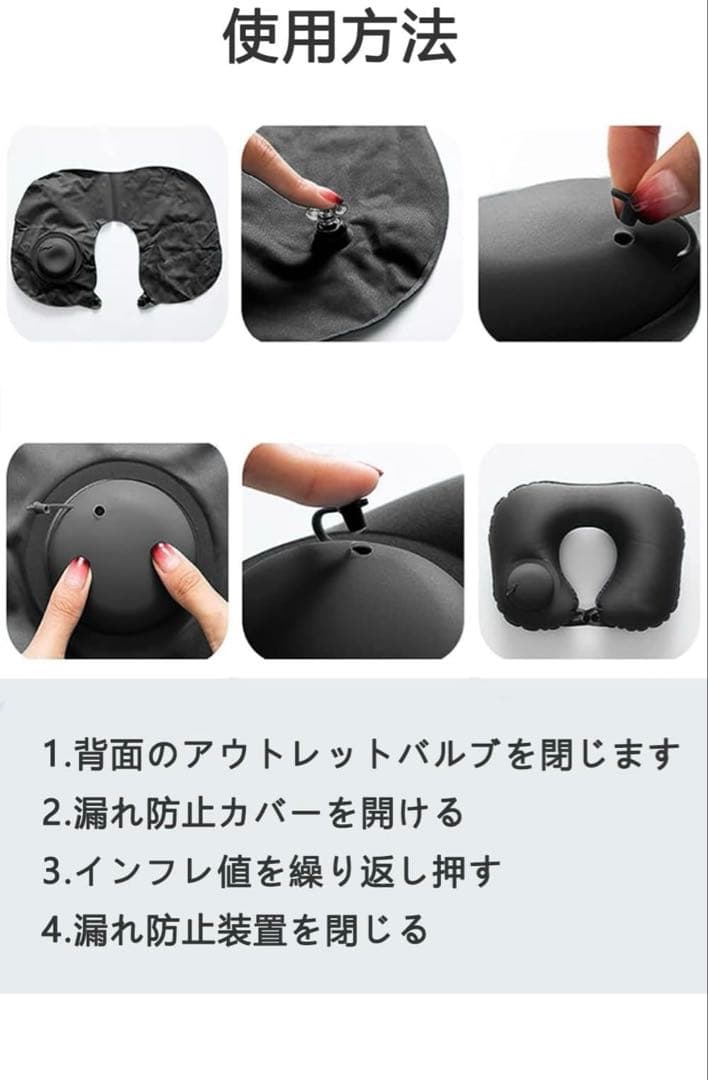 使用方法

1.背面のアウトレットバルブを閉じます
2.漏れ防止カバーを開ける
3.インフレ値を繰り返し押す
4.漏れ防止装置を閉じる