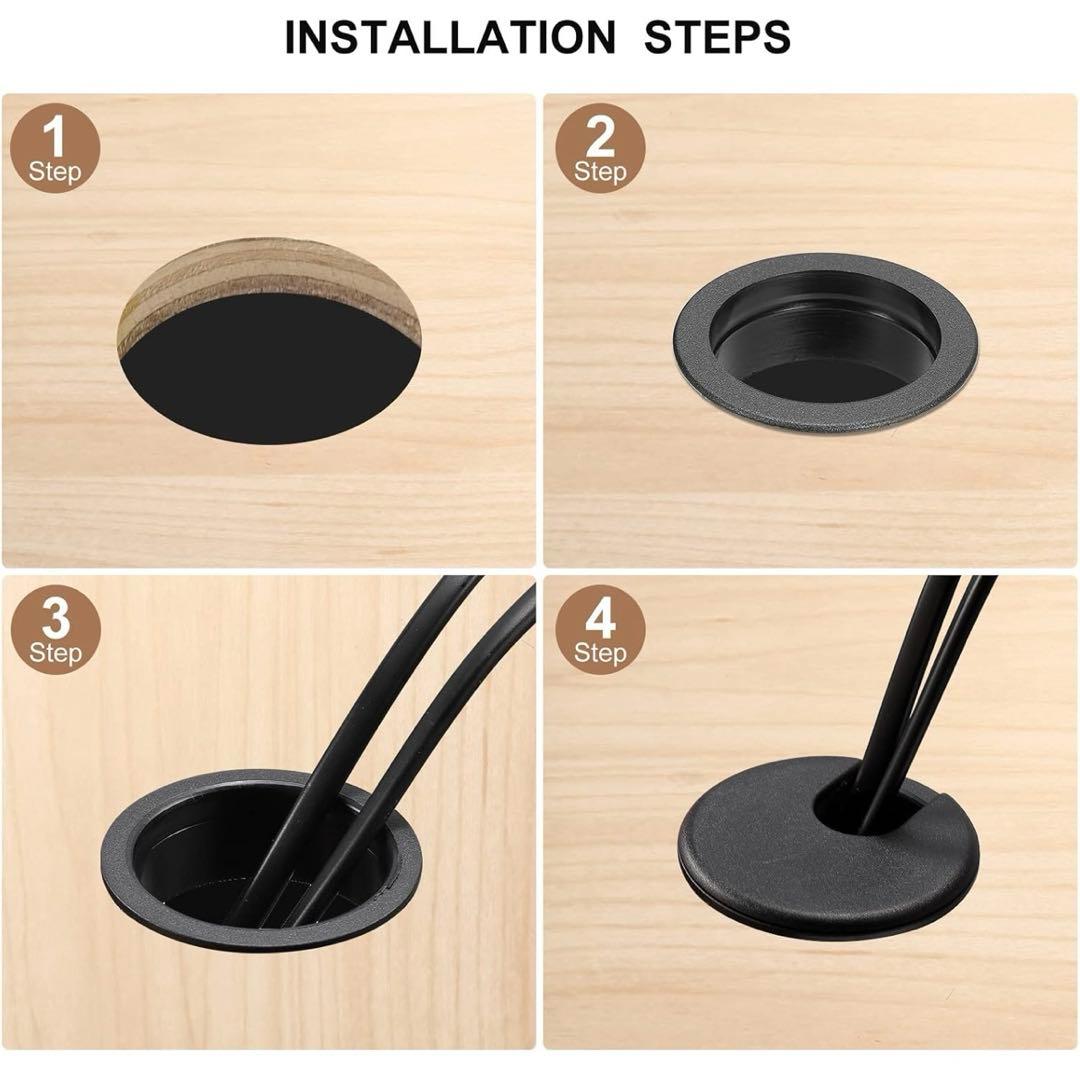 INSTALLATION STEPS

1
Step

2
Step

3
Step

4
Step