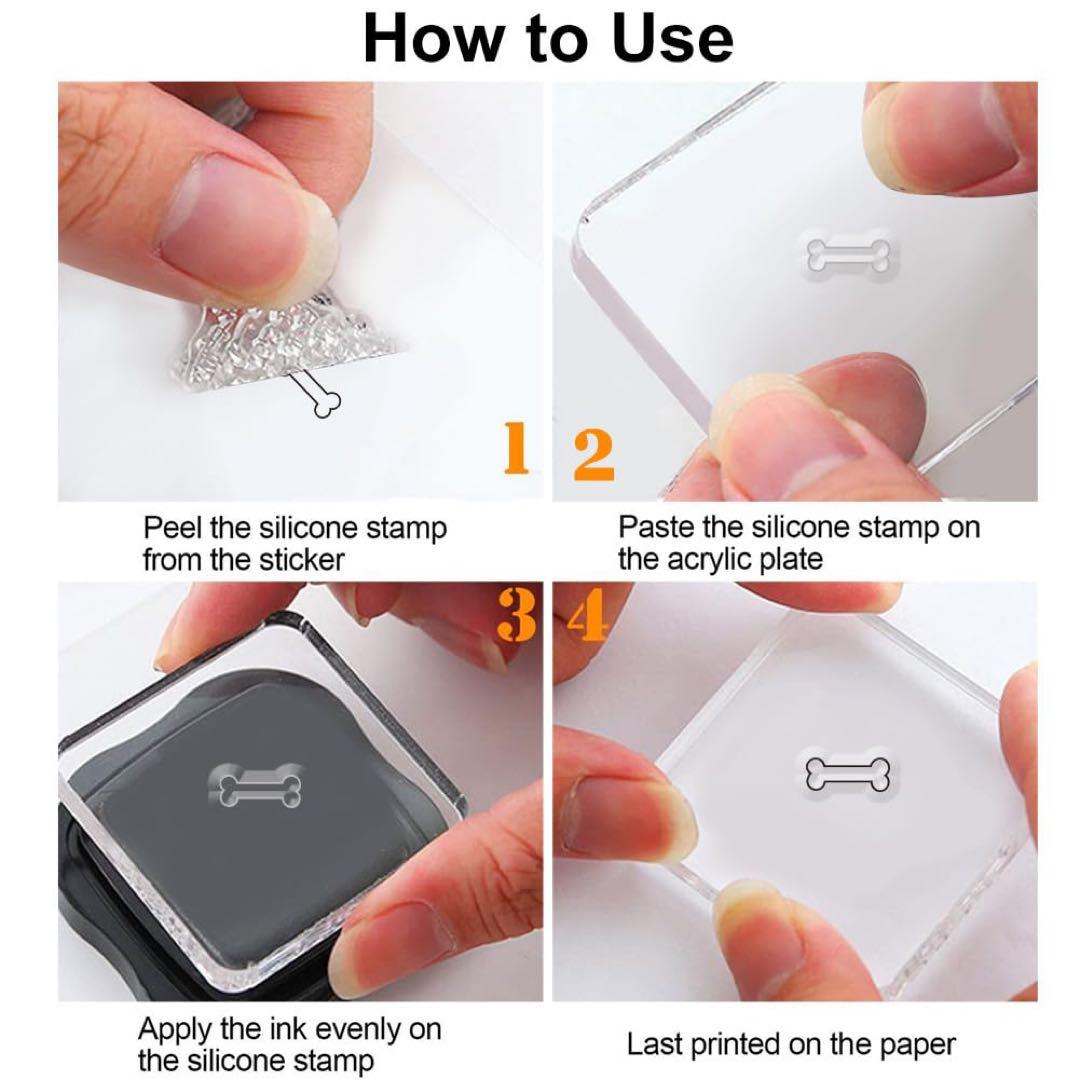 How to Use

1

Peel the silicone stamp from the sticker

2

Paste the silicone stamp on the acrylic plate

3

Apply the ink evenly on the silicone stamp

4

Last printed on the paper