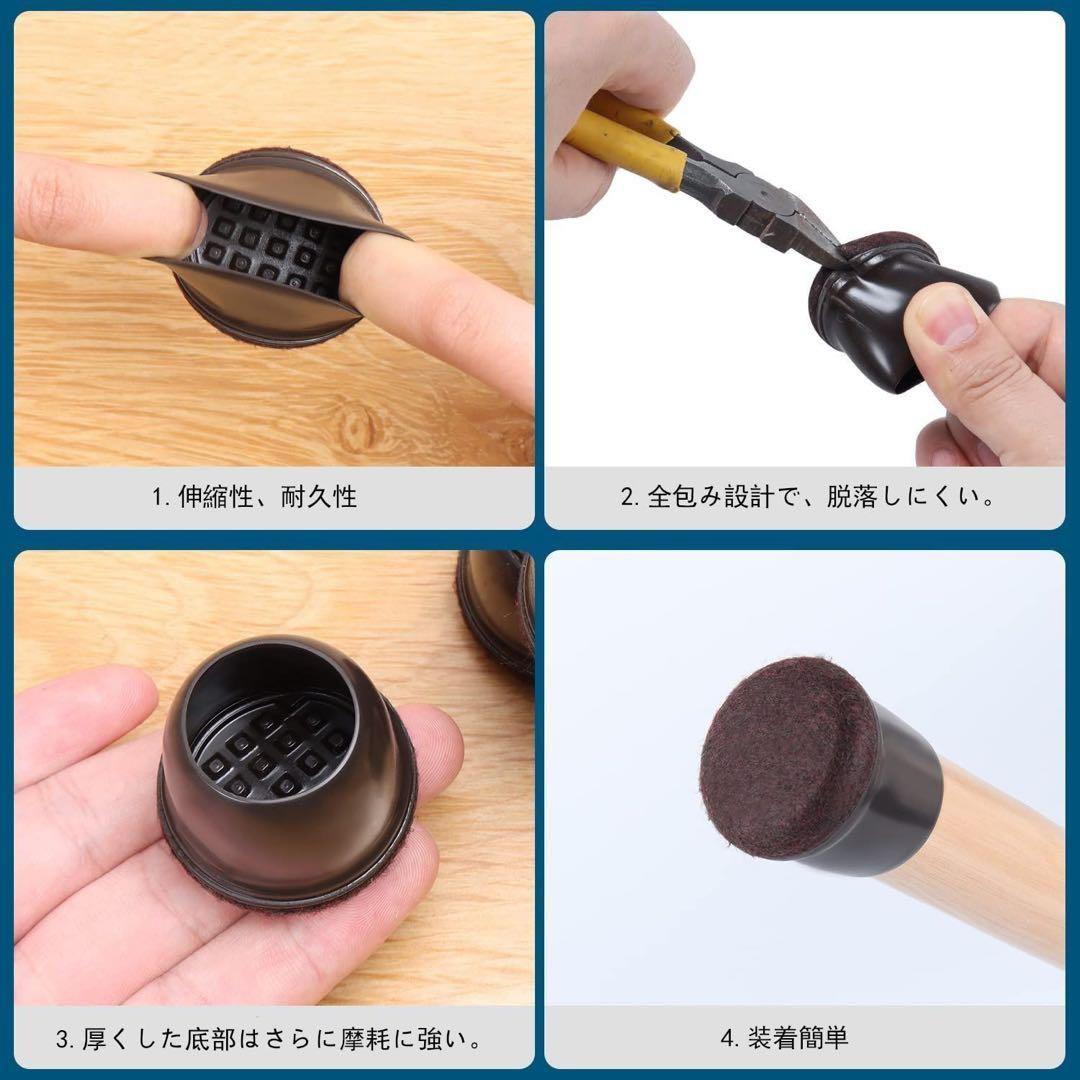 1. 伸縮性、耐久性

2. 全包み設計で、脱落しにくい。

3. 厚くした底部はさらに摩耗に強い。

4. 装着簡単