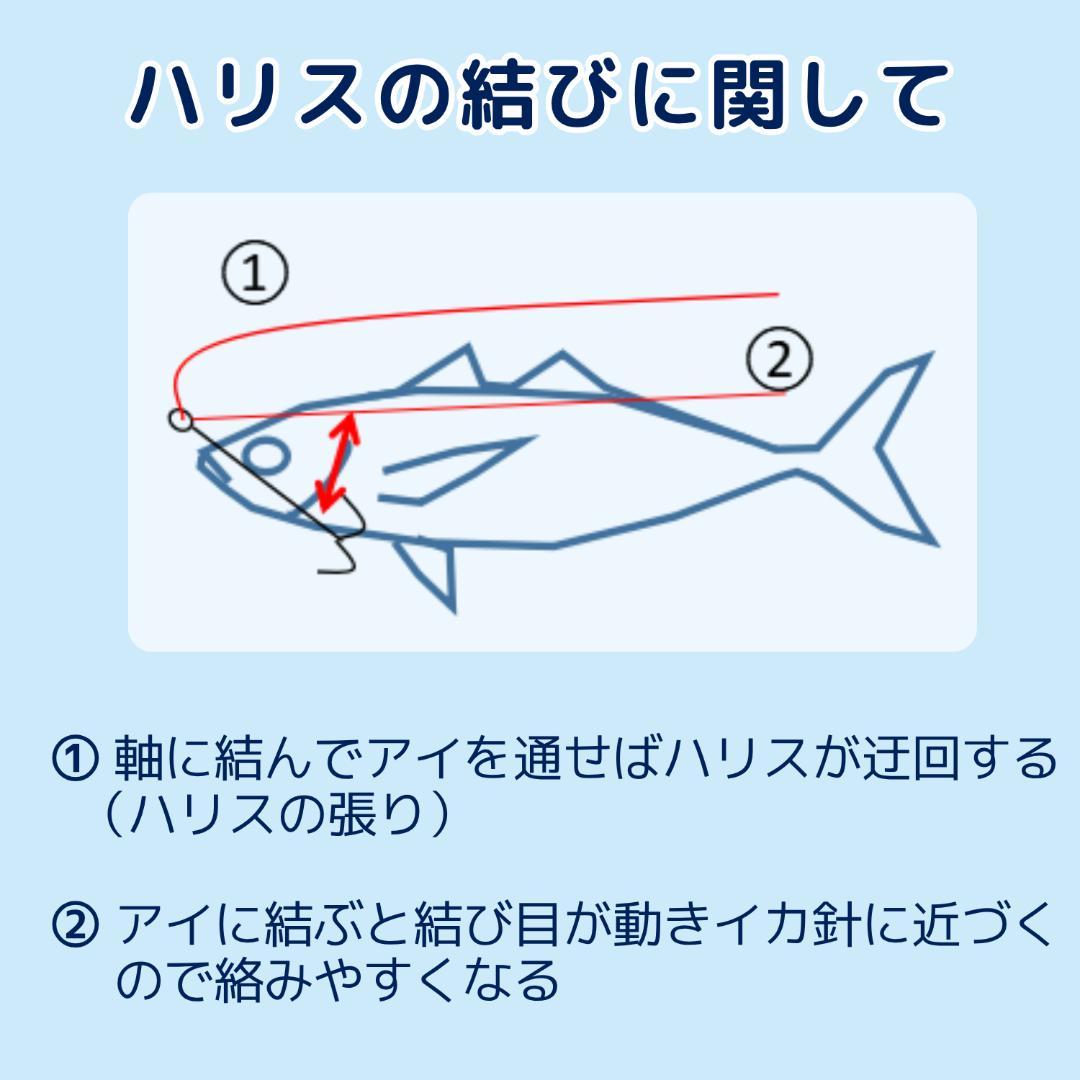 ハリスの結びに関して

①

②

① 軸に結んでアイを通せばハリスが迂回する（ハリスの張り）

② アイに結ぶと結び目が動きイカ針に近づくので絡みやすくなる