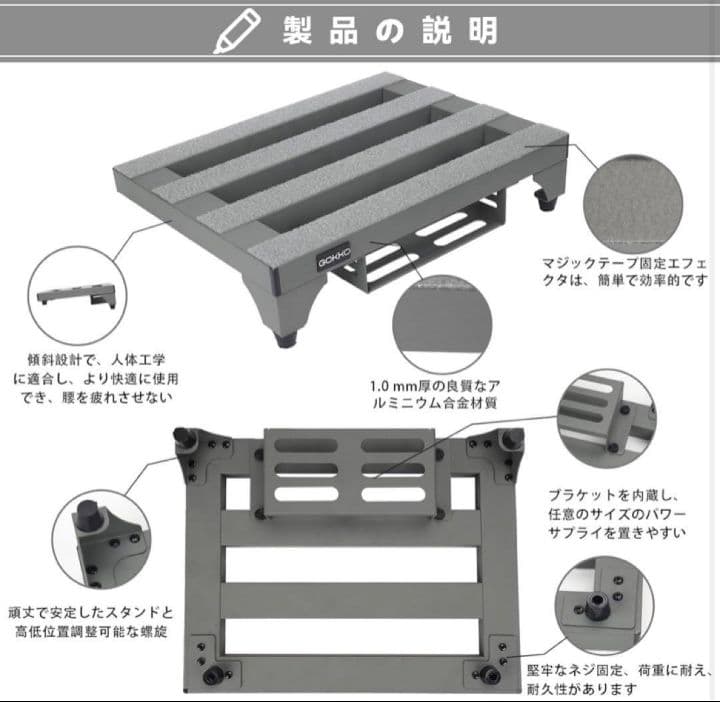 製品の説明

GOKKO

マジックテープ固定エフェクタは、簡単で効率的です

傾斜設計で、人体工学に適合し、より快適に使用でき、腰を疲れさせない

1.0 mm厚の良質なアルミニウム合金材質

ブラケットを内蔵し、任意のサイズのパワーサプライを置きやすい

頑丈で安定したスタンドと高低位置調整可能な螺旋

堅牢なネジ固定、荷重に耐え、耐久性があります