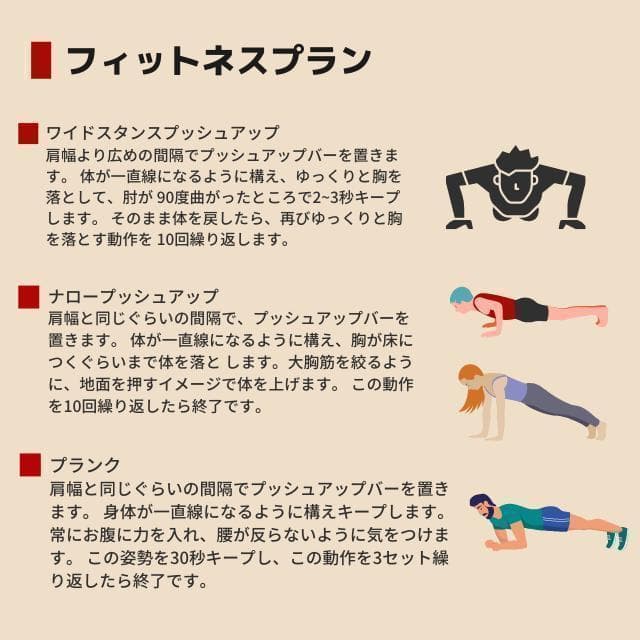 フィットネスプラン

ワイドスタンスプッシュアップ
肩幅より広めの間隔でプッシュアップバーを置きます。 体が一直線になるように構え、ゆっくりと胸を落として、肘が 90度曲がったところで2~3秒キープします。 そのまま体を戻したら、再びゆっくりと胸を落とす動作を 10回繰り返します。

ナロープッシュアップ
肩幅と同じぐらいの間隔で、プッシュアップバーを置きます。 体が一直線になるように構え、胸が床につくぐらいまで体を落と します。大胸筋を絞るように、地面を押すイメージで体を上げます。 この動作を10回繰り返したら終了です。

プランク
肩幅と同じぐらいの間隔でプッシュアップバーを置きます。 身体が一直線になるように構えキープします。常にお腹に力を入れ、腰が反らないように気をつけます。 この姿勢を30秒キープし、この動作を3セット繰り返したら終了です。