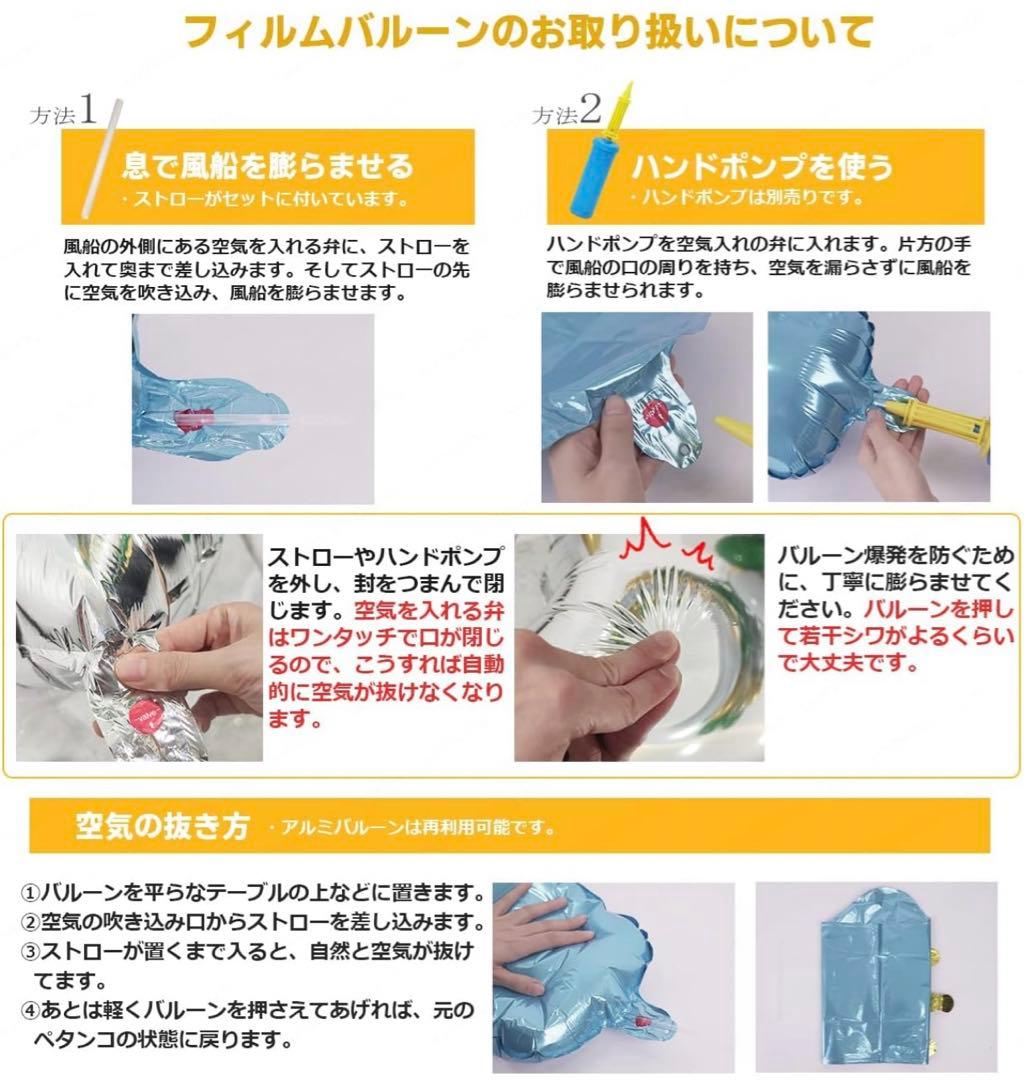 フィルムバルーンのお取り扱いについて

方法1

息で風船を膨らませる

・ストローがセットに付いています。

風船の外側にある空気を入れる弁に、ストローを入れて奥まで差し込みます。そしてストローの先に空気を吹き込み、風船を膨らませます。

方法2

ハンドポンプを使う

・ハンドポンプは別売りです。

ハンドポンプを空気入れの弁に入れます。片方の手で風船の口の周りを持ち、空気を漏らさずに風船を膨らませられます。

ストローやハンドポンプを外し、封をつまんで閉じます。空気を入れる弁はワンタッチで口が閉じるので、こうすれば自動的に空気が抜けなくなります。

バルーン爆発を防ぐために、丁寧に膨らませてください。バルーンを押して若干シワがよるくらいで大丈夫です。

空気の抜き方 ・アルミバルーンは再利用可能です。

①バルーンを平らなテーブルの上などに置きます。
②空気の吹き込み口からストローを差し込みます。
③ストローが置くまで入ると、自然と空気が抜けてます。
④あとは軽くバルーンを押さえてあげれば、元のペタンコの状態に戻ります。