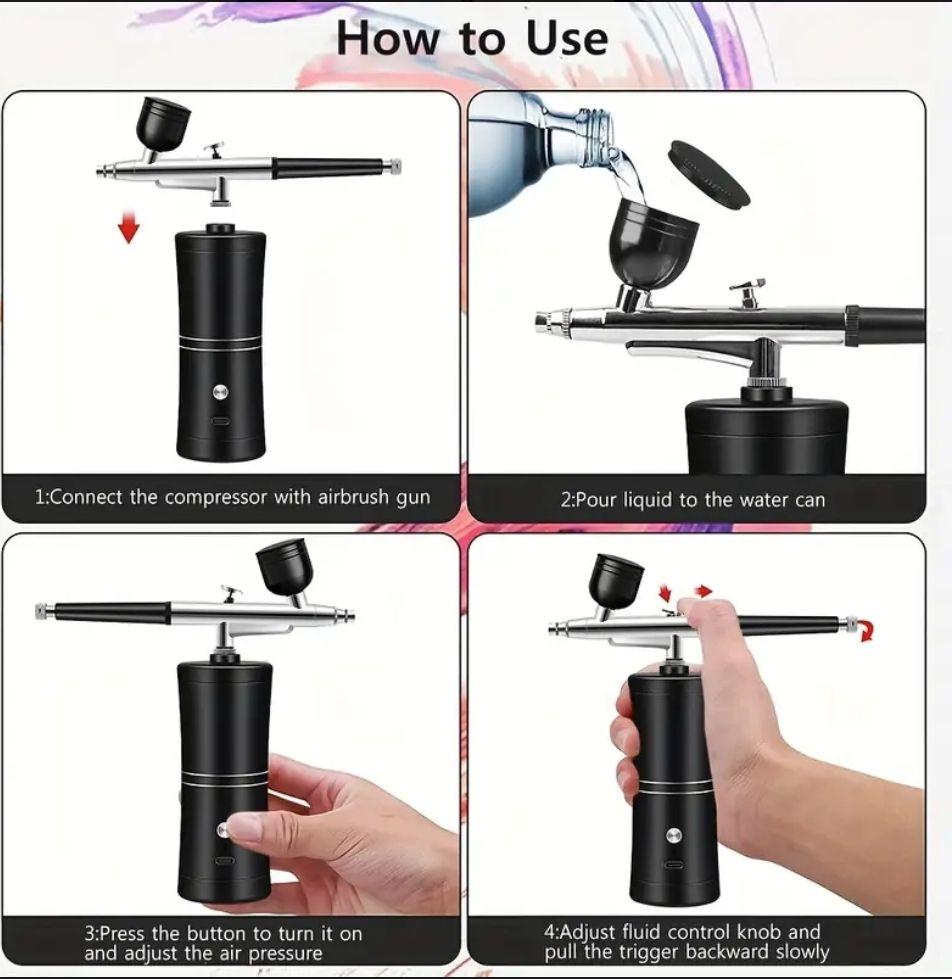 How to Use

1:Connect the compressor with airbrush gun

2:Pour liquid to the water can

3:Press the button to turn it on and adjust the air pressure

4:Adjust fluid control knob and pull the trigger backward slowly