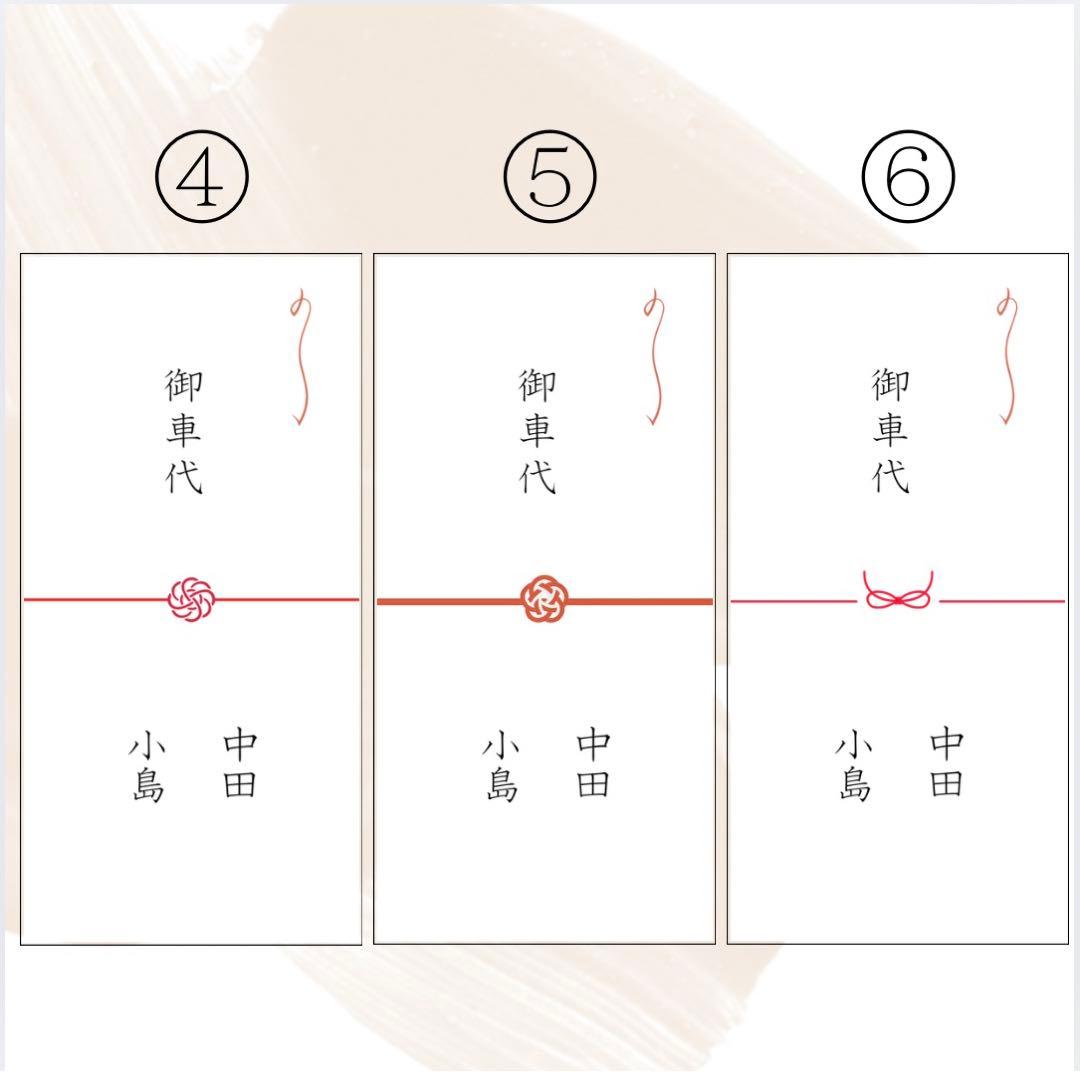 ④

御車代

中田 小島

⑤

御車代

中田 小島

⑥

御車代

中田 小島