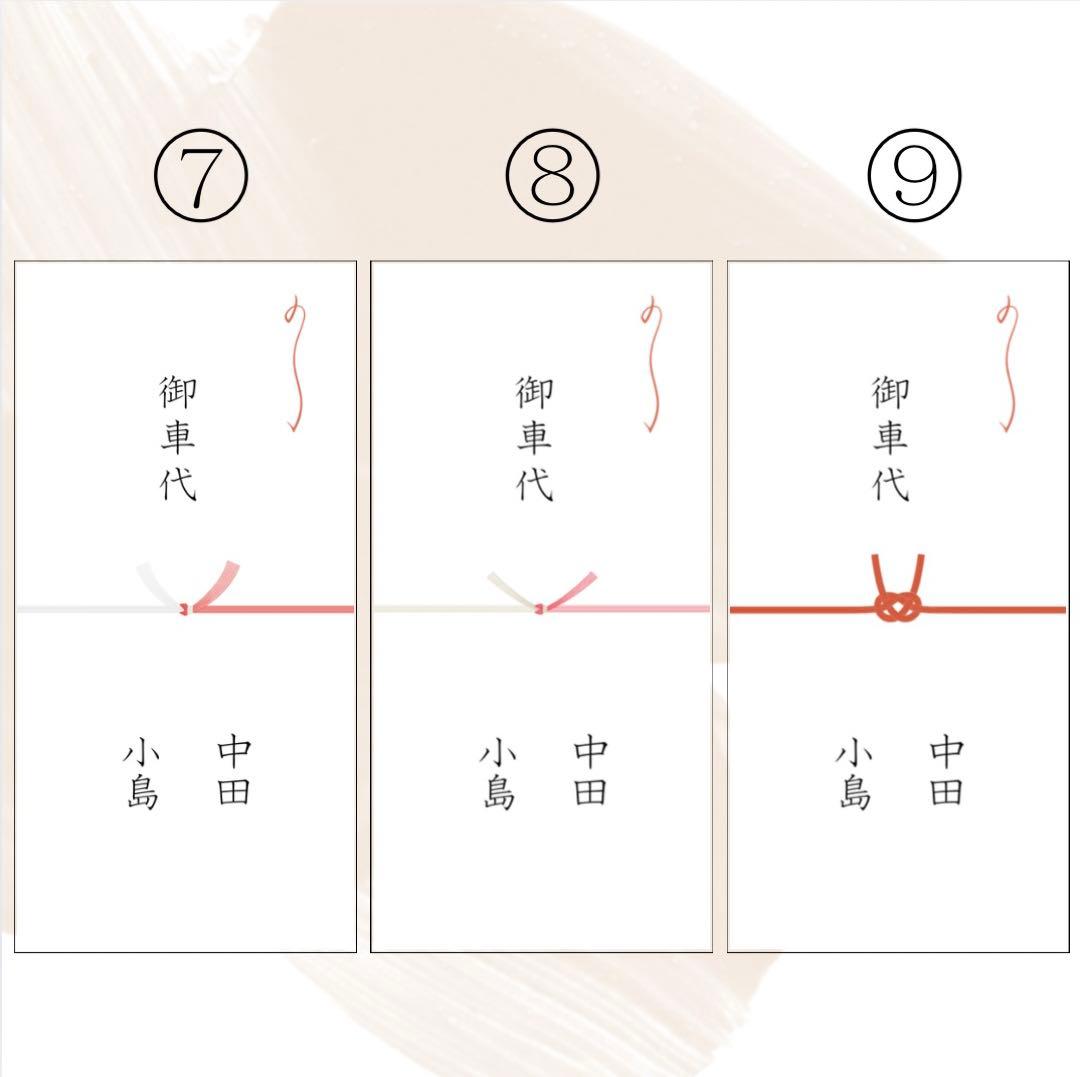 ⑦

御車代

中田
小島

⑧

御車代

中田
小島

⑨

御車代

中田
小島