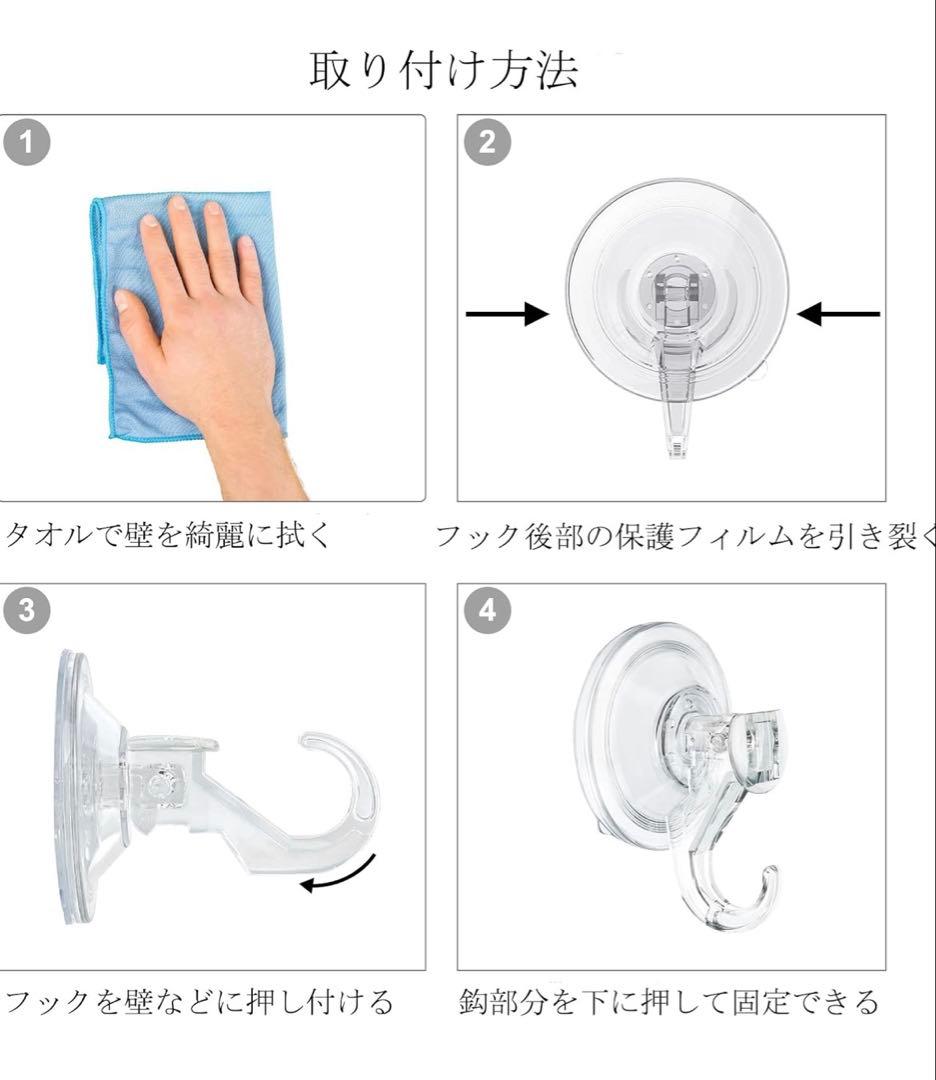 取り付け方法

1

タオルで壁を綺麗に拭く

2

フック後部の保護フィルムを引き裂く

3

フックを壁などに押し付ける

4

鈎部分を下に押して固定できる