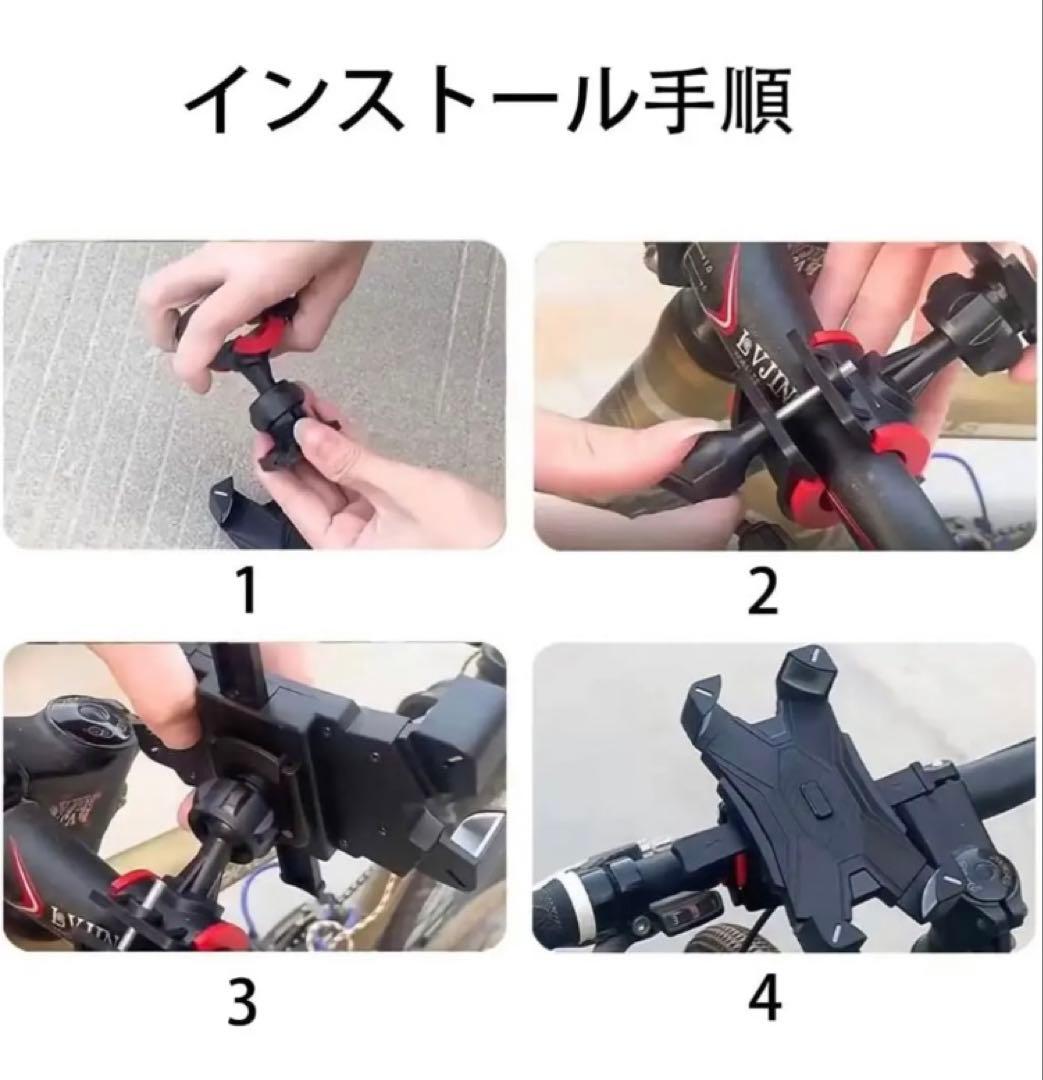 インストール手順

LVJIN

1

2

LVJIN

3

4