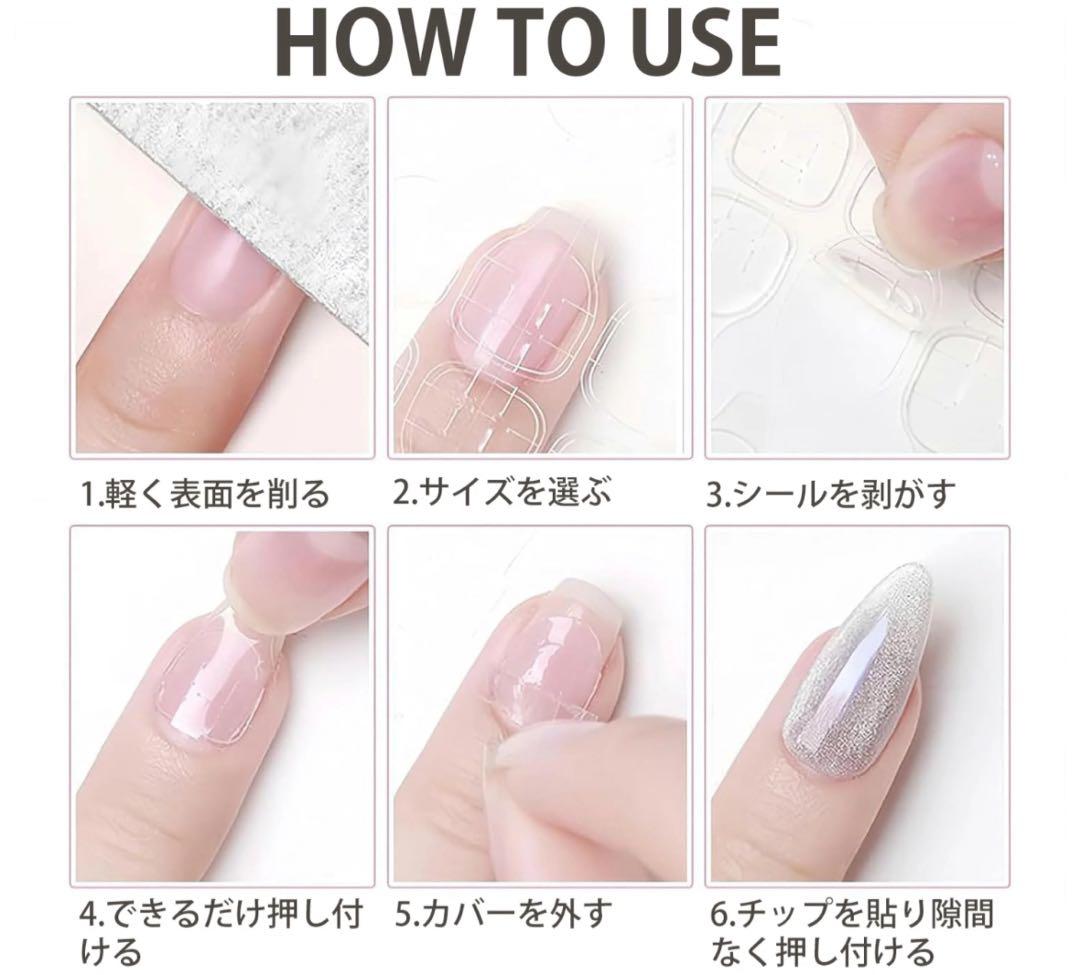 HOW TO USE

1.軽く表面を削る

2.サイズを選ぶ

3.シールを剥がす

4.できるだけ押し付ける

5.カバーを外す

6.チップを貼り隙間なく押し付ける