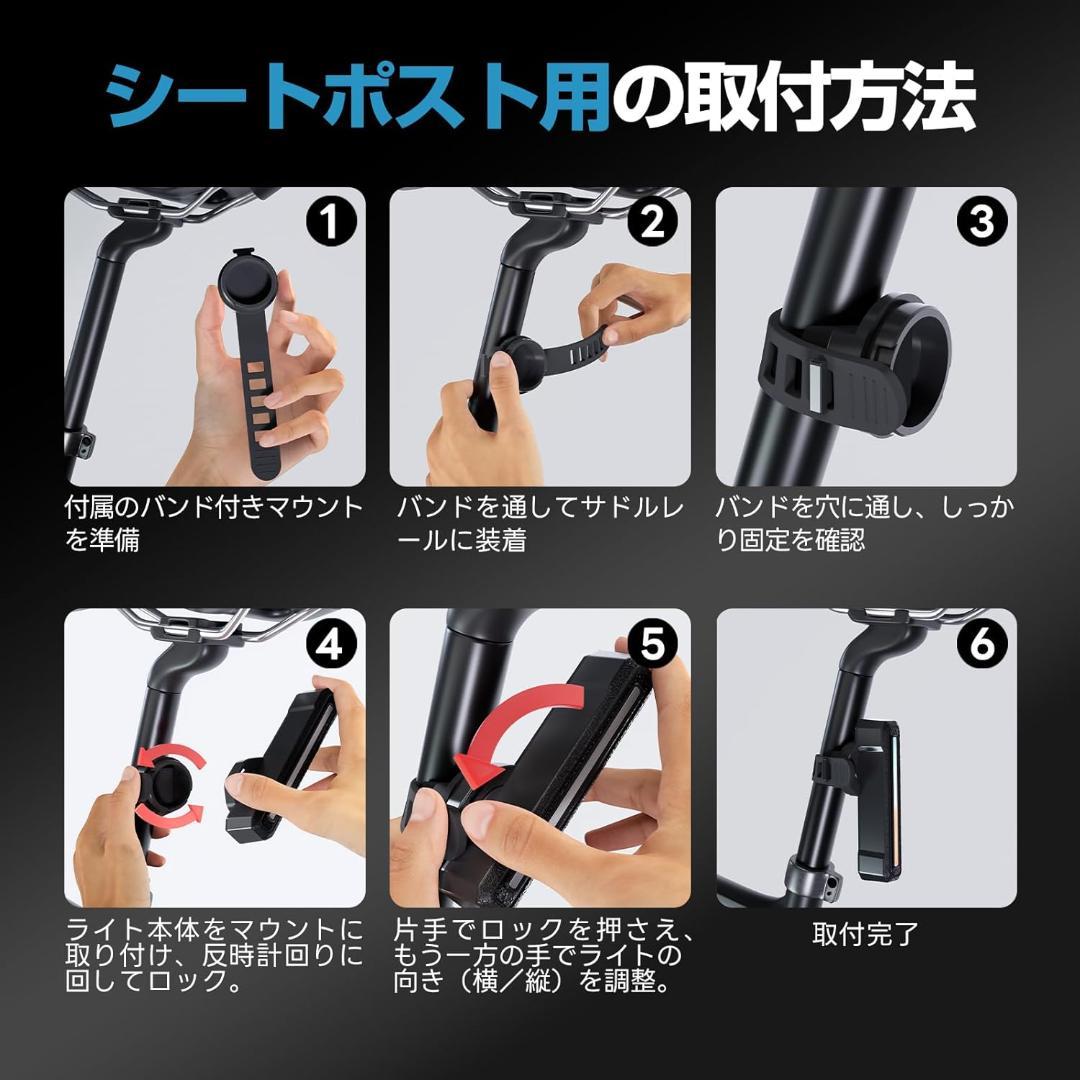 シートポスト用の取付方法

1
付属のバンド付きマウントを準備

2
バンドを通してサドルレールに装着

3
バンドを穴に通し、しっかり固定を確認

4
ライト本体をマウントに取り付け、反時計回りに回してロック。

5
片手でロックを押さえ、もう一方の手でライトの向き（横／縦）を調整。

6
取付完了