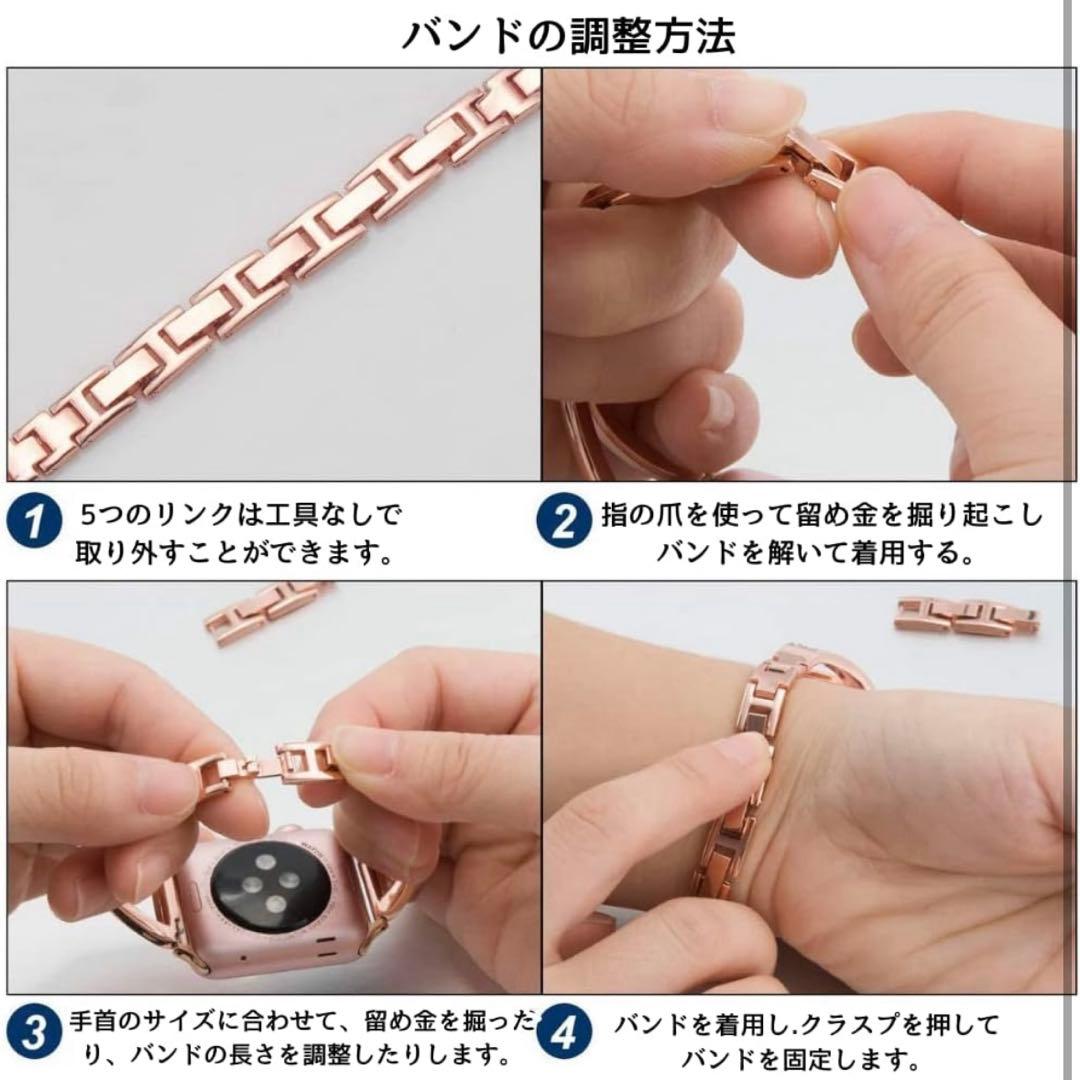 バンドの調整方法

1 5つのリンクは工具なしで取り外すことができます。

2 指の爪を使って留め金を掘り起こしバンドを解いて着用する。

3 手首のサイズに合わせて、留め金を掘ったり、バンドの長さを調整したりします。

4 バンドを着用し.クラスプを押してバンドを固定します。