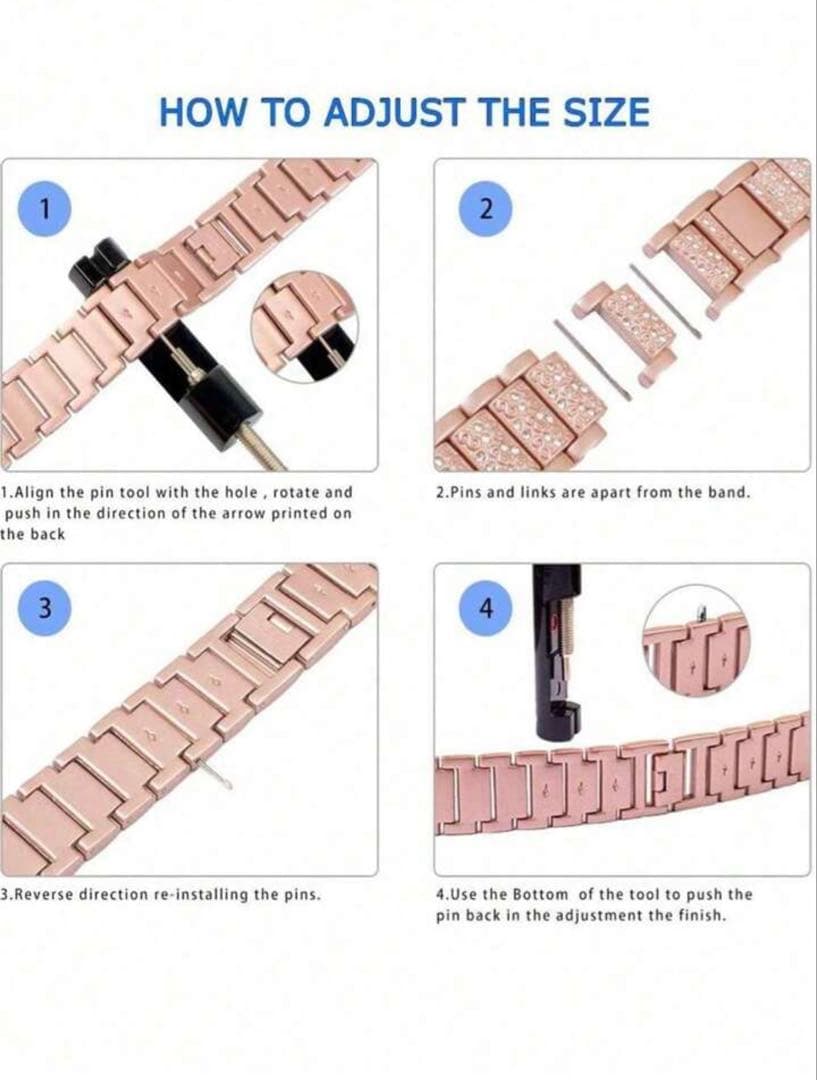 HOW TO ADJUST THE SIZE

1

1.Align the pin tool with the hole , rotate and push in the direction of the arrow printed on the back

2

2.Pins and links are apart from the band.

3

3.Reverse direction re-installing the pins.

4

4.Use the Bottom of the tool to push the pin back in the adjustment the finish.