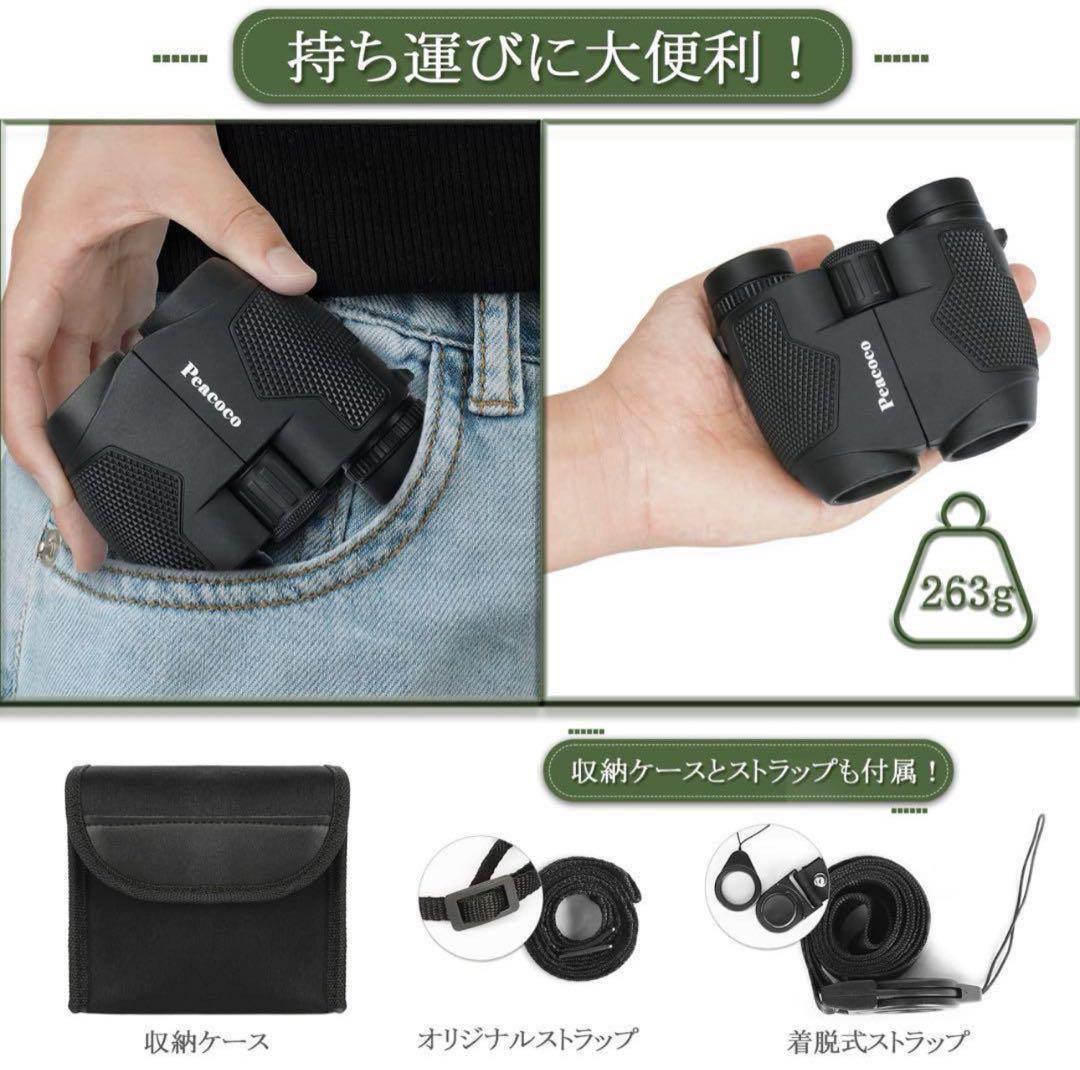 持ち運びに大便利！

Peacoco

Peacoco

263g

収納ケースとストラップも付属！

収納ケース

オリジナルストラップ

着脱式ストラップ