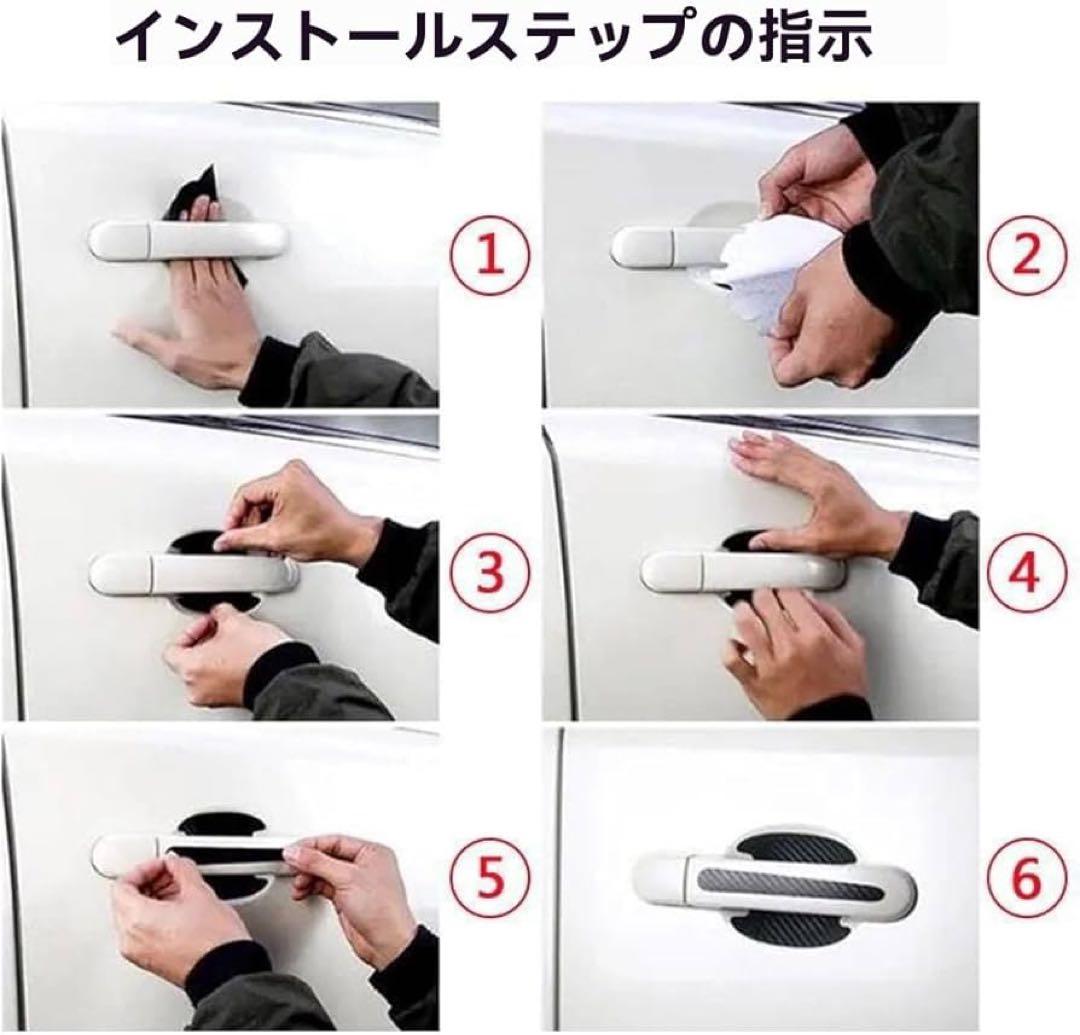 インストールステップの指示

1

2

3

4

5

6