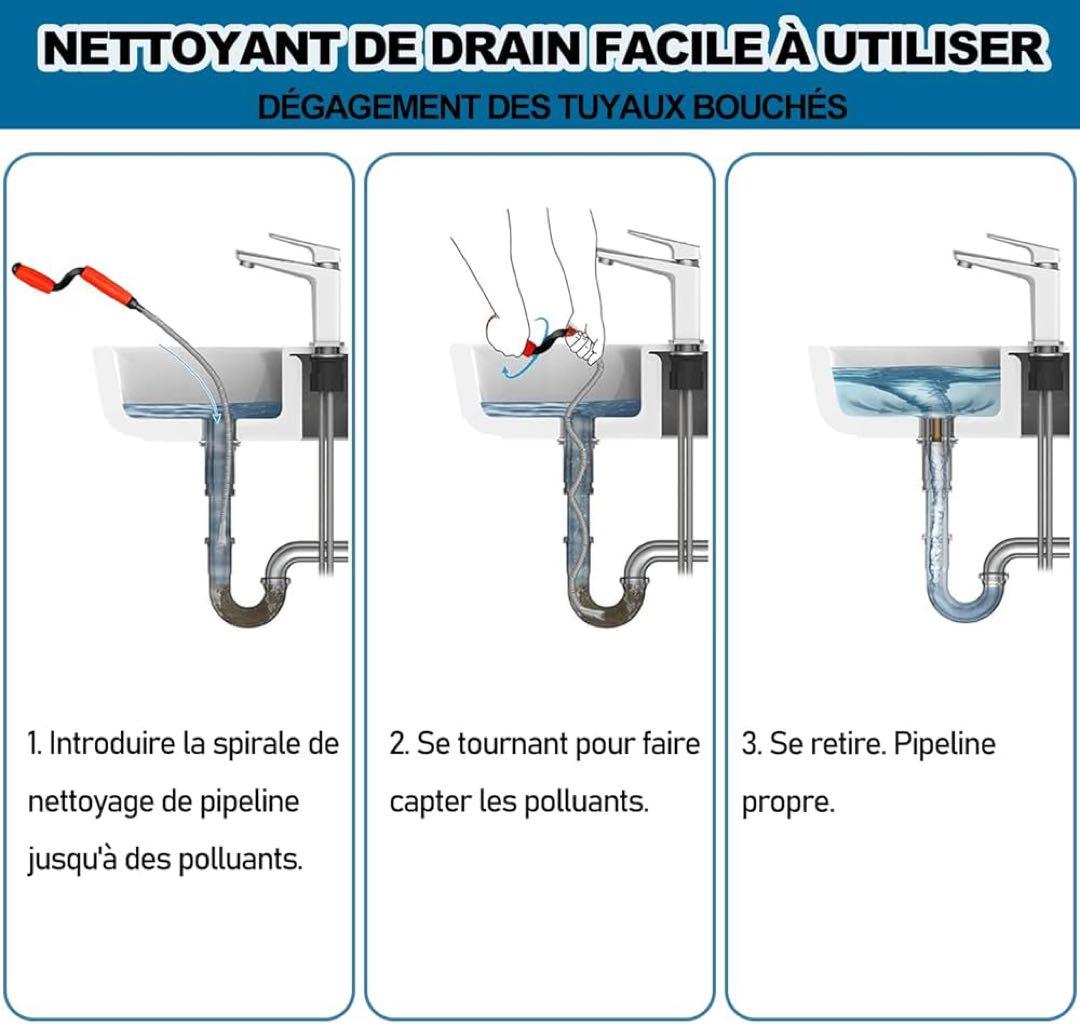 NETTOYANT DE DRAIN FACILE À UTILISER
DÉGAGEMENT DES TUYAUX BOUCHÉS

1. Introduire la spirale de nettoyage de pipeline jusqu'à des polluants.

2. Se tournant pour faire capter les polluants.

3. Se retire. Pipeline propre.