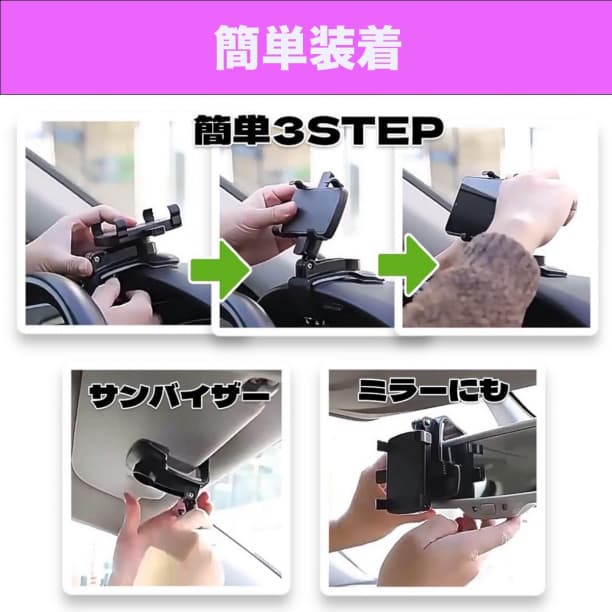 簡単装着

簡単3STEP

サンバイザー

ミラーにも