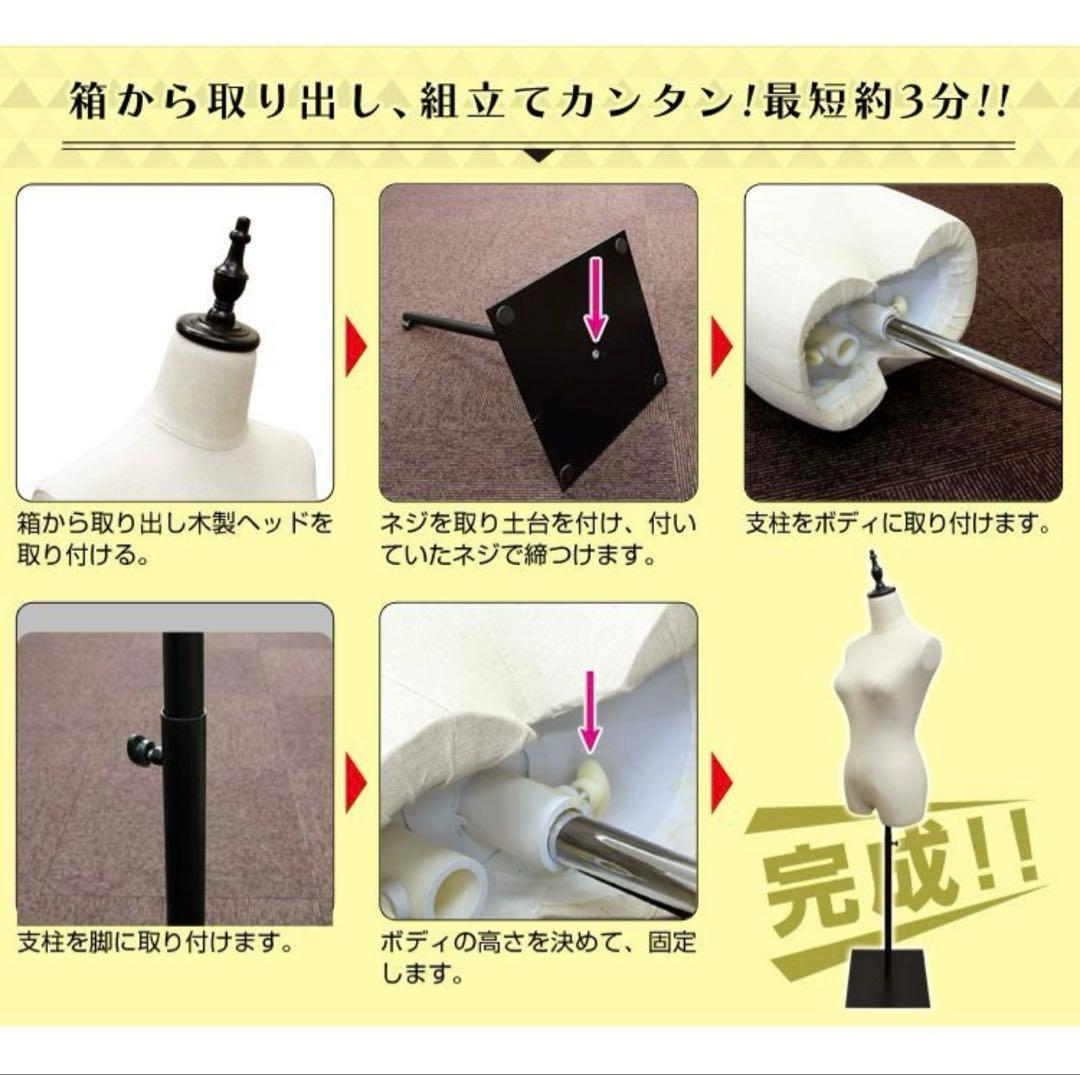 箱から取り出し、組立てカンタン!最短約3分!!

箱から取り出し木製ヘッドを取り付ける。

ネジを取り土台を付け、付いていたネジで締つけます。

支柱をボディに取り付けます。

支柱を脚に取り付けます。

ボディの高さを決めて、固定します。

完成!!