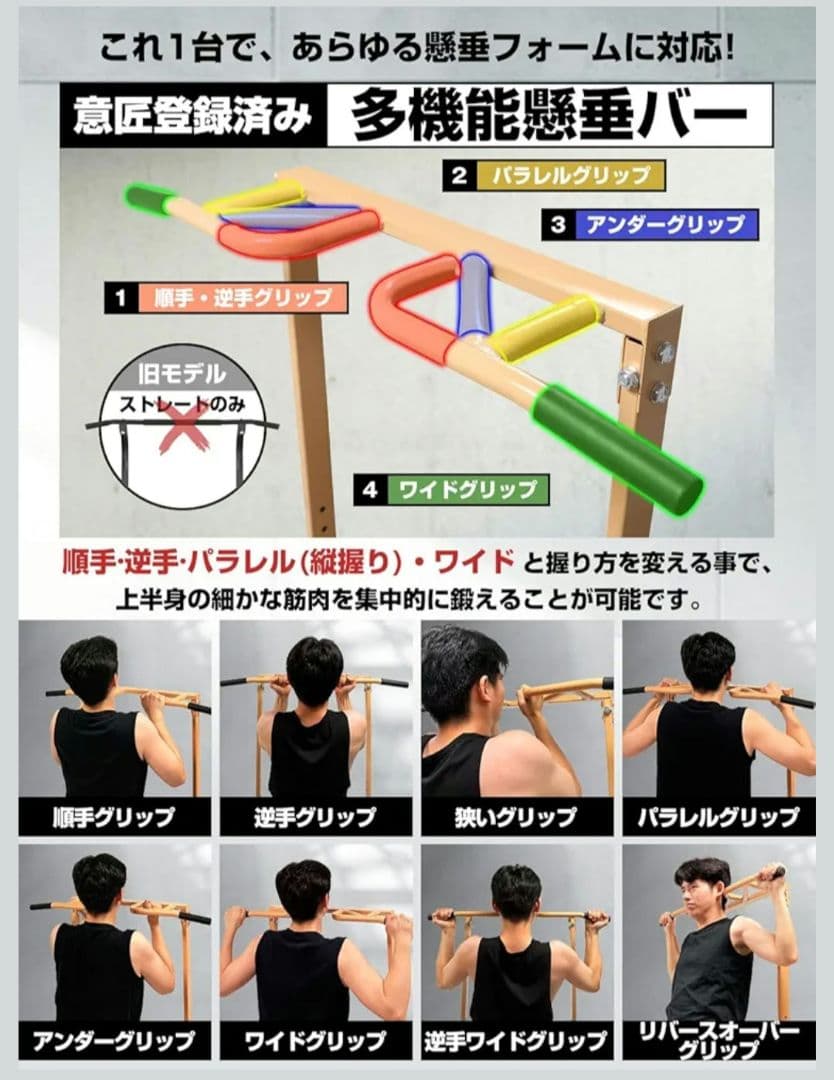 これ1台で、あらゆる懸垂フォームに対応!

意匠登録済み　多機能懸垂バー

2 パラレルグリップ

3 アンダーグリップ

1 順手・逆手グリップ

旧モデル
ストレートのみ

4 ワイドグリップ

順手·逆手·パラレル(縦握り)・ワイド と握り方を変える事で、上半身の細かな筋肉を集中的に鍛えることが可能です。

順手グリップ

逆手グリップ

狭いグリップ

パラレルグリップ

アンダーグリップ

ワイドグリップ

逆手ワイドグリップ

リバースオーバーグリップ