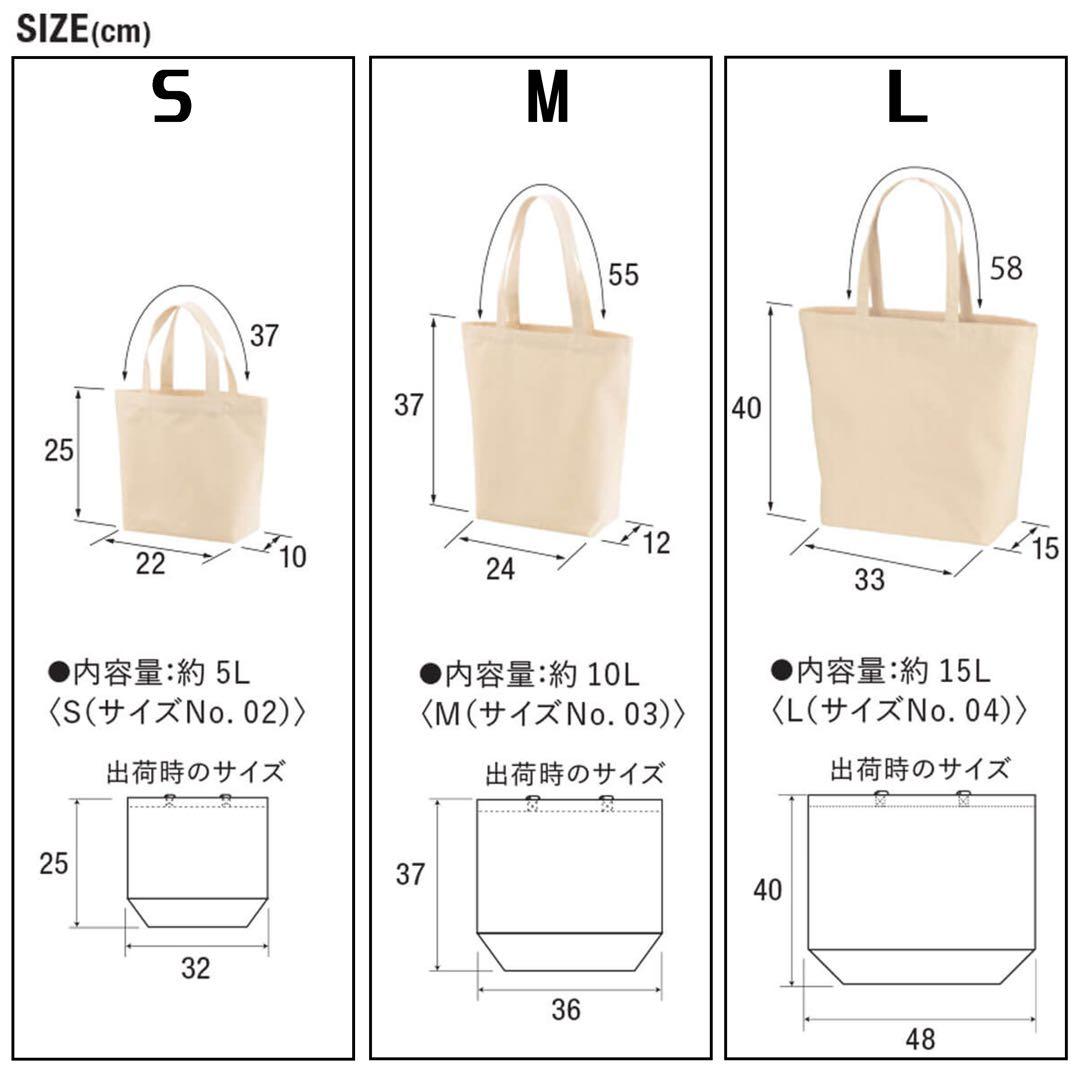 SIZE(cm)

S

37
25
22
10

●内容量:約 5L
〈S(サイズNo. 02)〉

出荷時のサイズ
25
32

M

55
37
24
12

●内容量:約 10L
〈M(サイズNo. 03)〉

出荷時のサイズ
37
36

L

58
40
33
15

●内容量:約 15L
〈L(サイズNo. 04)〉

出荷時のサイズ
40
48