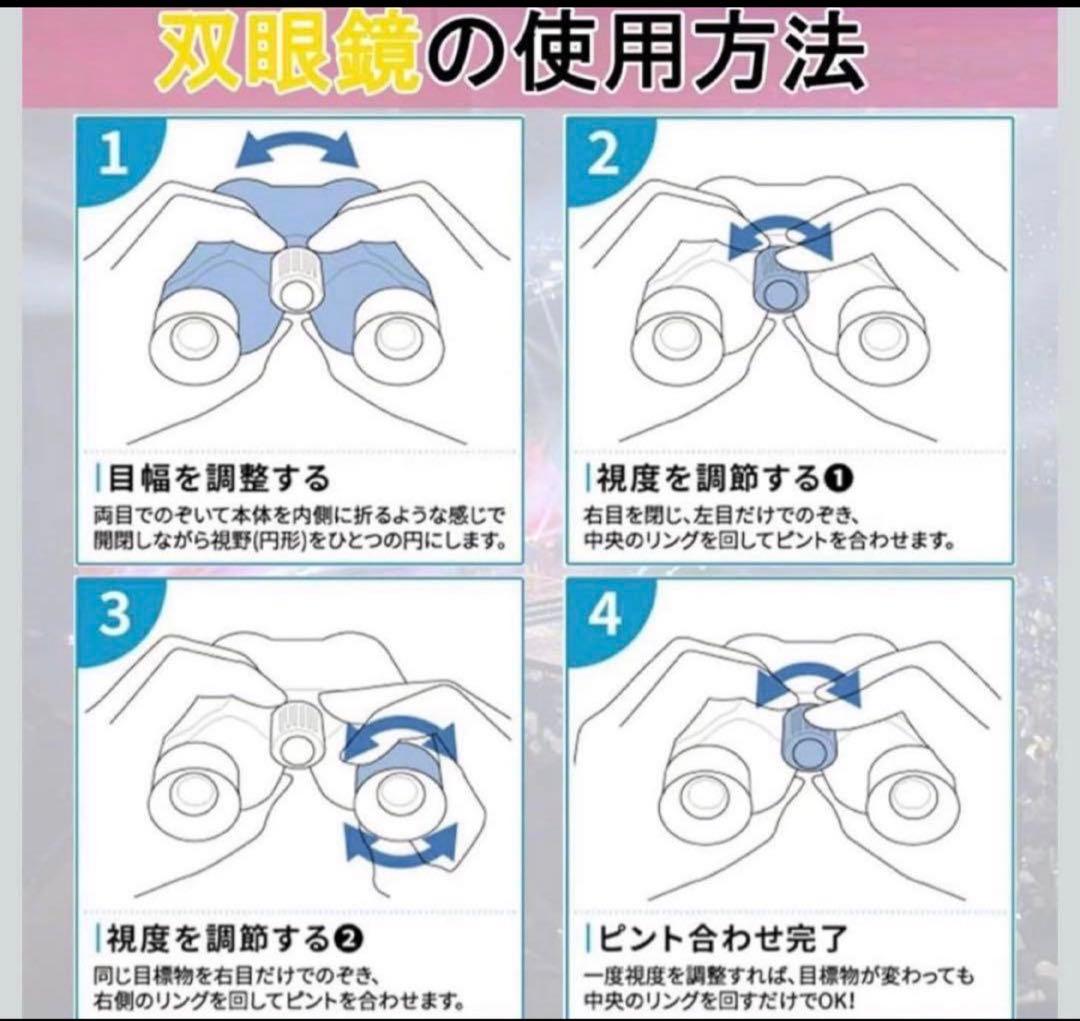 双眼鏡の使用方法

1

目幅を調整する

両目でのぞいて本体を内側に折るような感じで開閉しながら視野(円形)をひとつの円にします。

2

視度を調節する❶

右目を閉じ、左目だけでのぞき、中央のリングを回してピントを合わせます。

3

視度を調節する❷

同じ目標物を右目だけでのぞき、右側のリングを回してピントを合わせます。

4

ピント合わせ完了

一度視度を調整すれば、目標物が変わっても中央のリングを回すだけでOK!