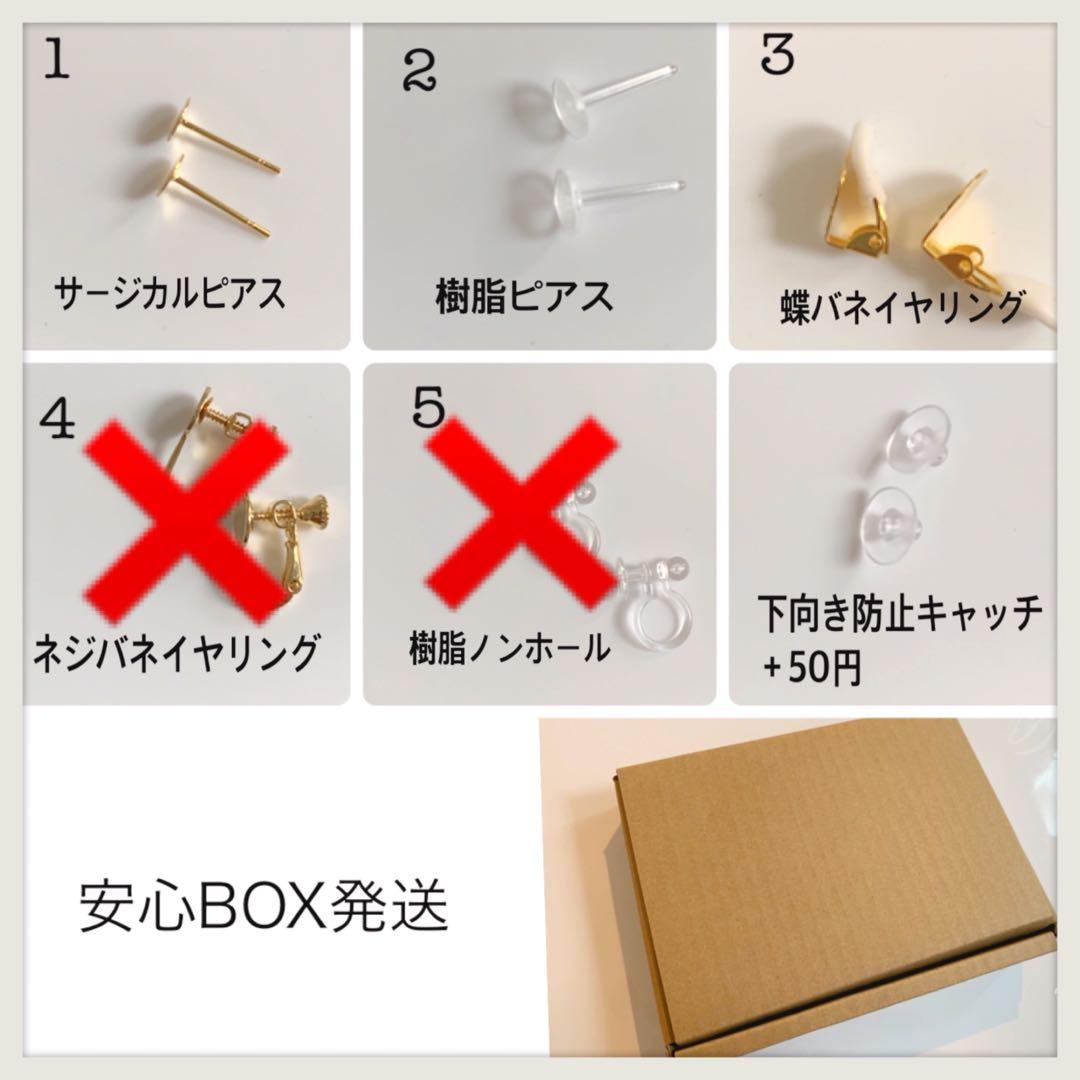 1
サージカルピアス

2
樹脂ピアス

3
蝶バネイヤリング

4
ネジバネイヤリング

5
樹脂ノンホール

下向き防止キャッチ
+50円

安心BOX発送