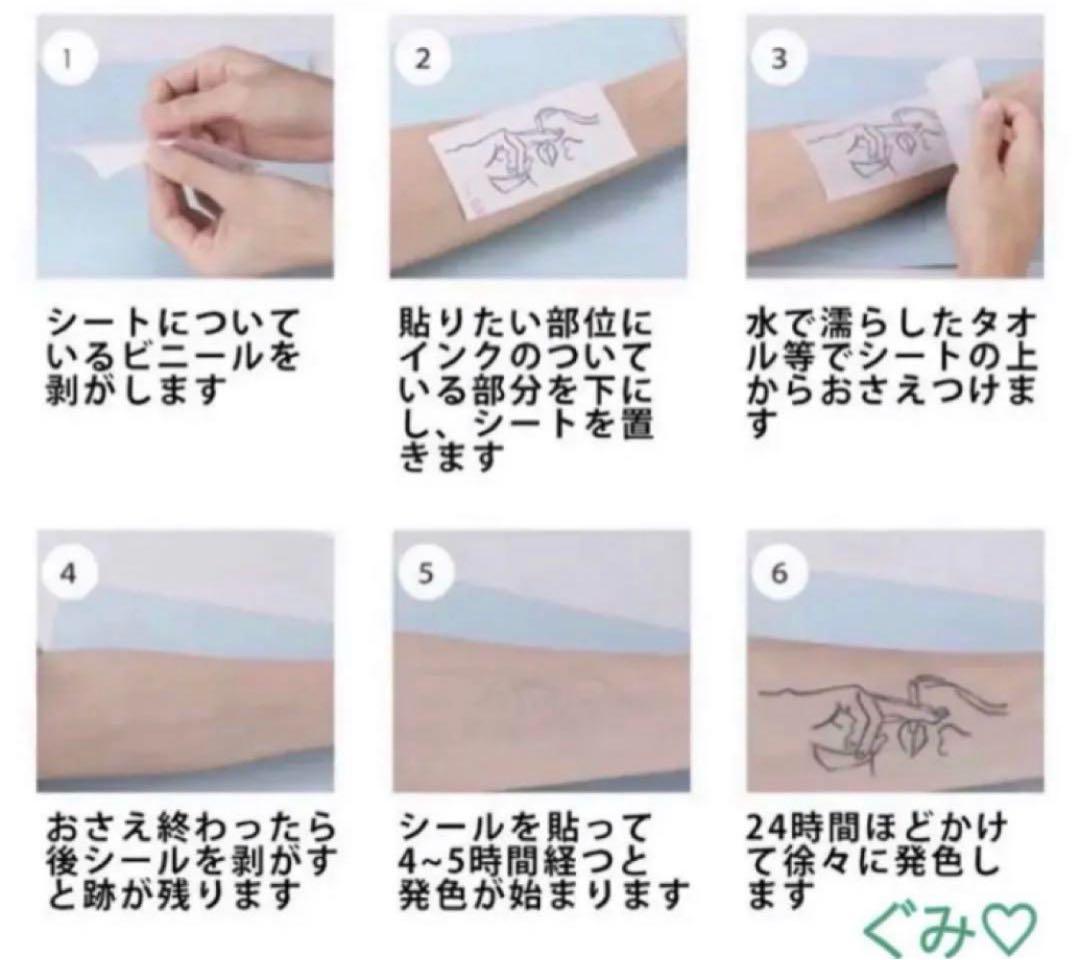 1

シートについているビニールを剥がします

2

貼りたい部位にインクのついている部分を下にし、シートを置きます

3

水で濡らしたタオル等でシートの上からおさえつけます

4

おさえ終わったら後シールを剥がすと跡が残ります

5

シールを貼って4~5時間経つと発色が始まります

6

24時間ほどかけて徐々に発色します

ぐみ♡