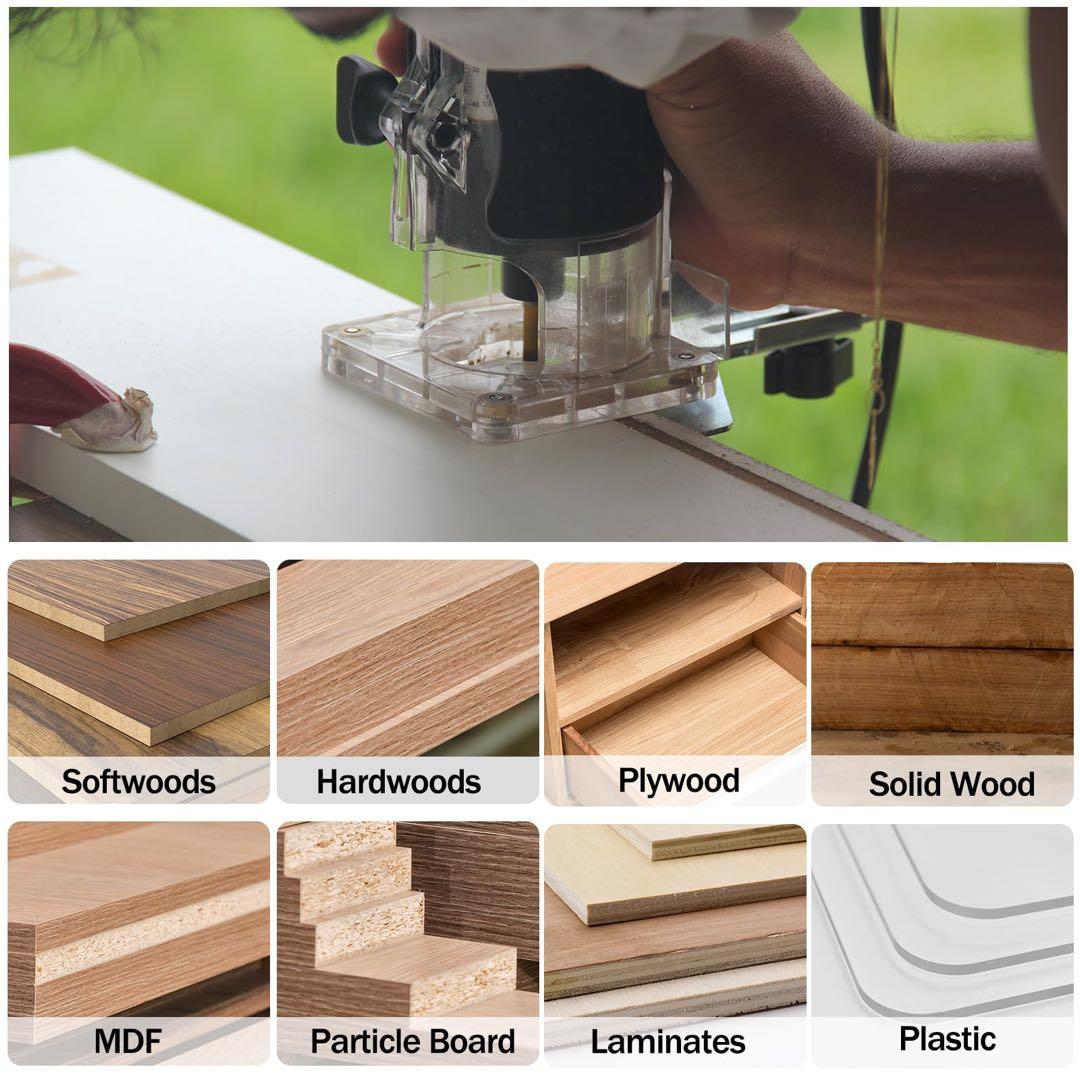 Softwoods

Hardwoods

Plywood

Solid Wood

MDF

Particle Board

Laminates

Plastic