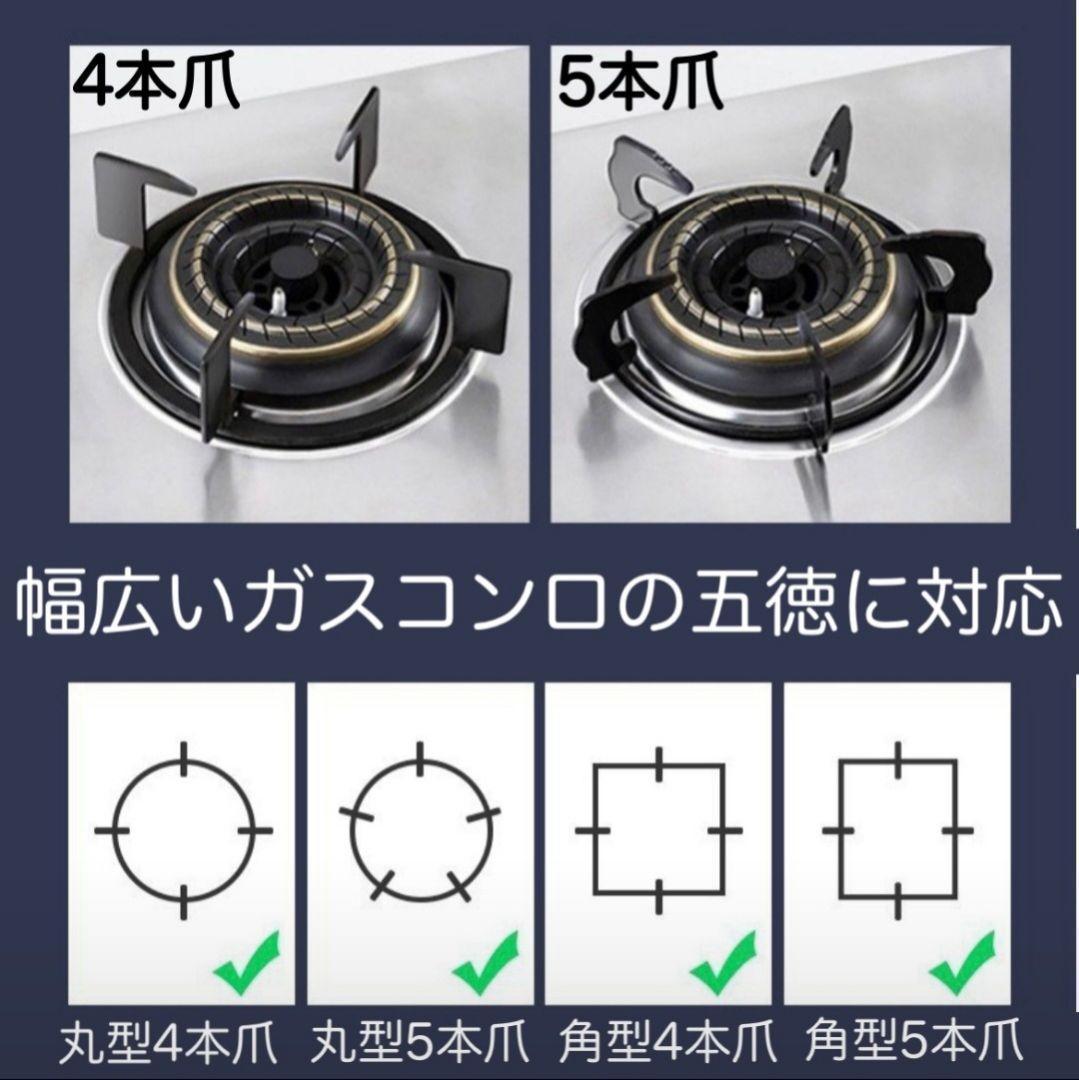 4本爪

5本爪

幅広いガスコンロの五徳に対応

丸型4本爪 丸型5本爪 角型4本爪 角型5本爪