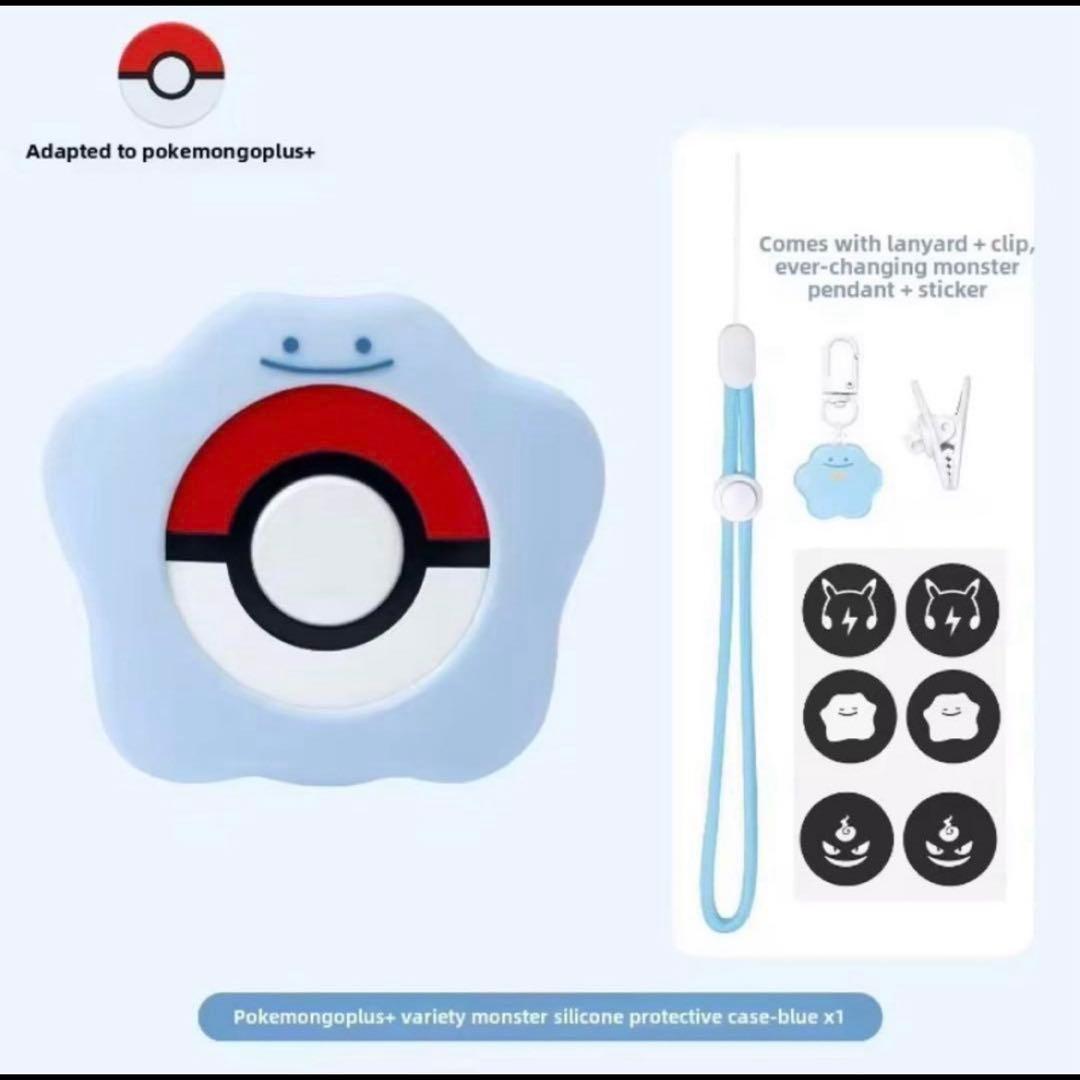 Adapted to pokemongoplus+

Comes with lanyard + clip, ever-changing monster pendant + sticker

Pokemongoplus+ variety monster silicone protective case-blue x1