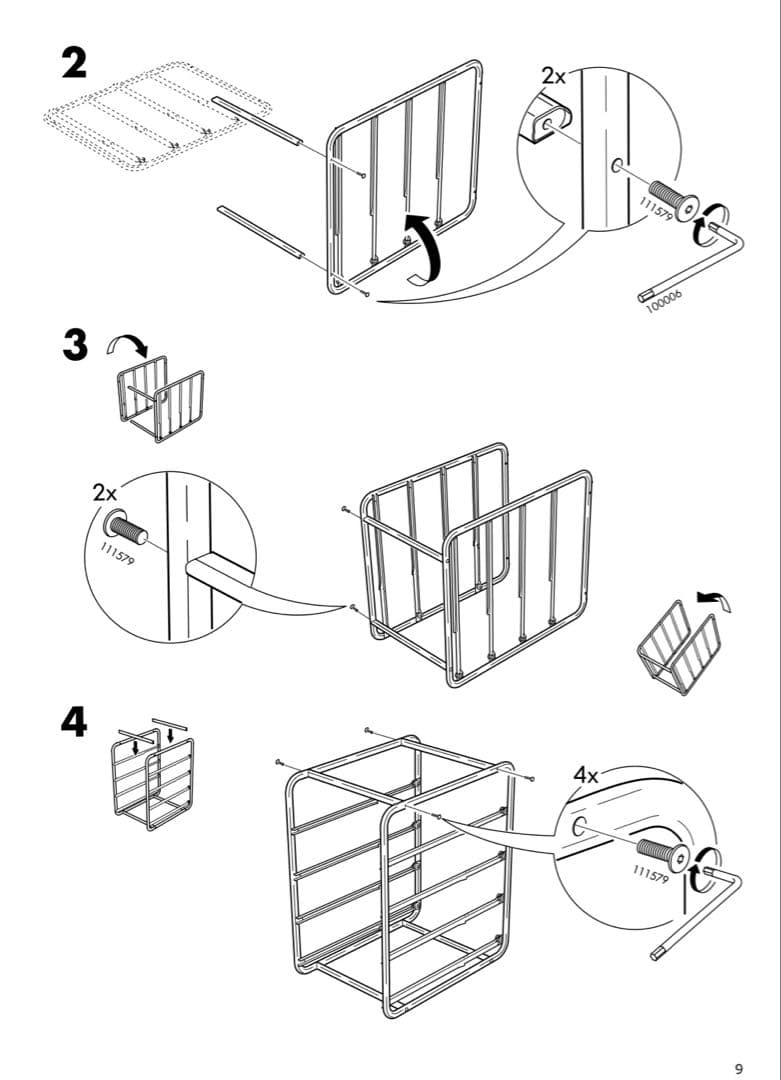 2

2x

111579

100006

3

2x

111579

4

4x

111579

9