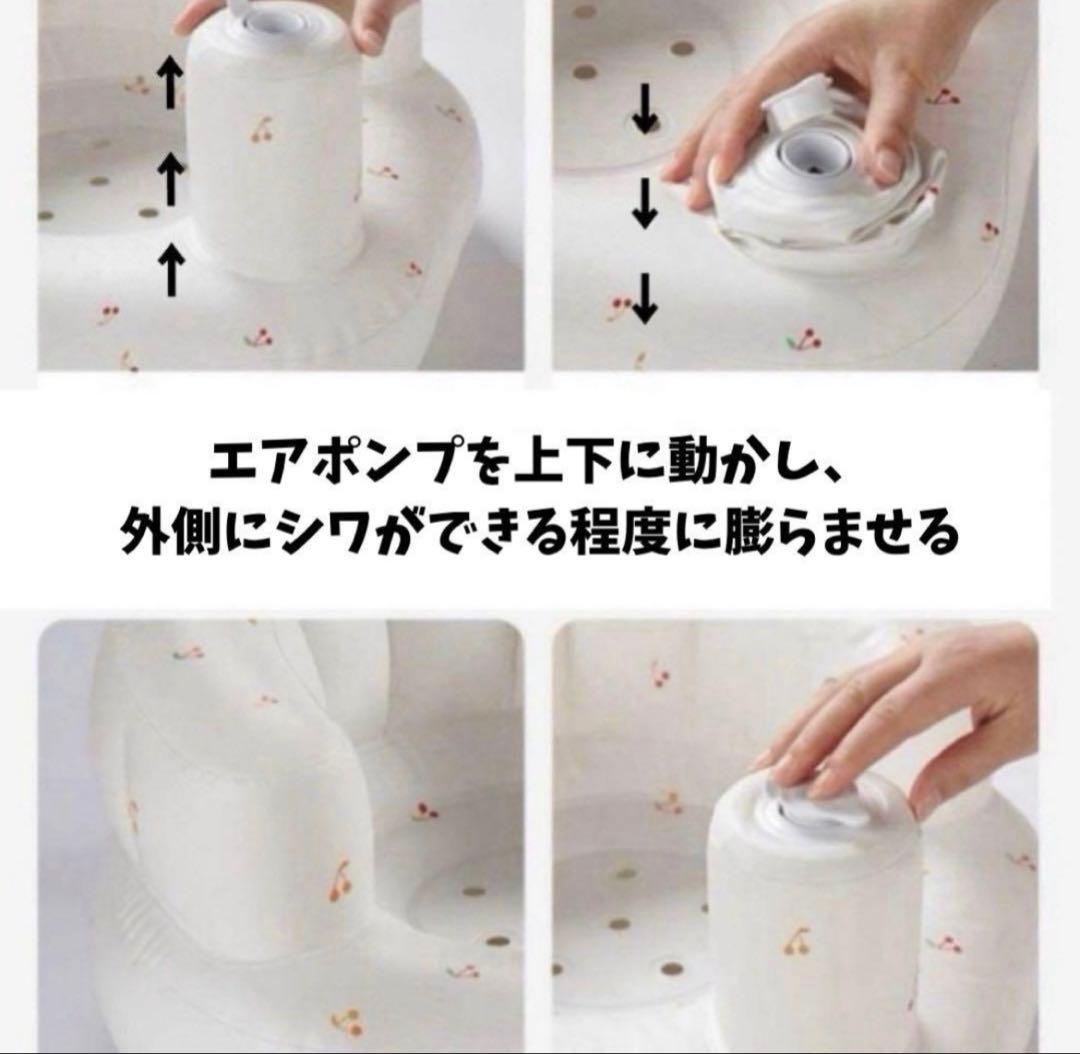 エアポンプを上下に動かし、
外側にシワができる程度に膨らませる